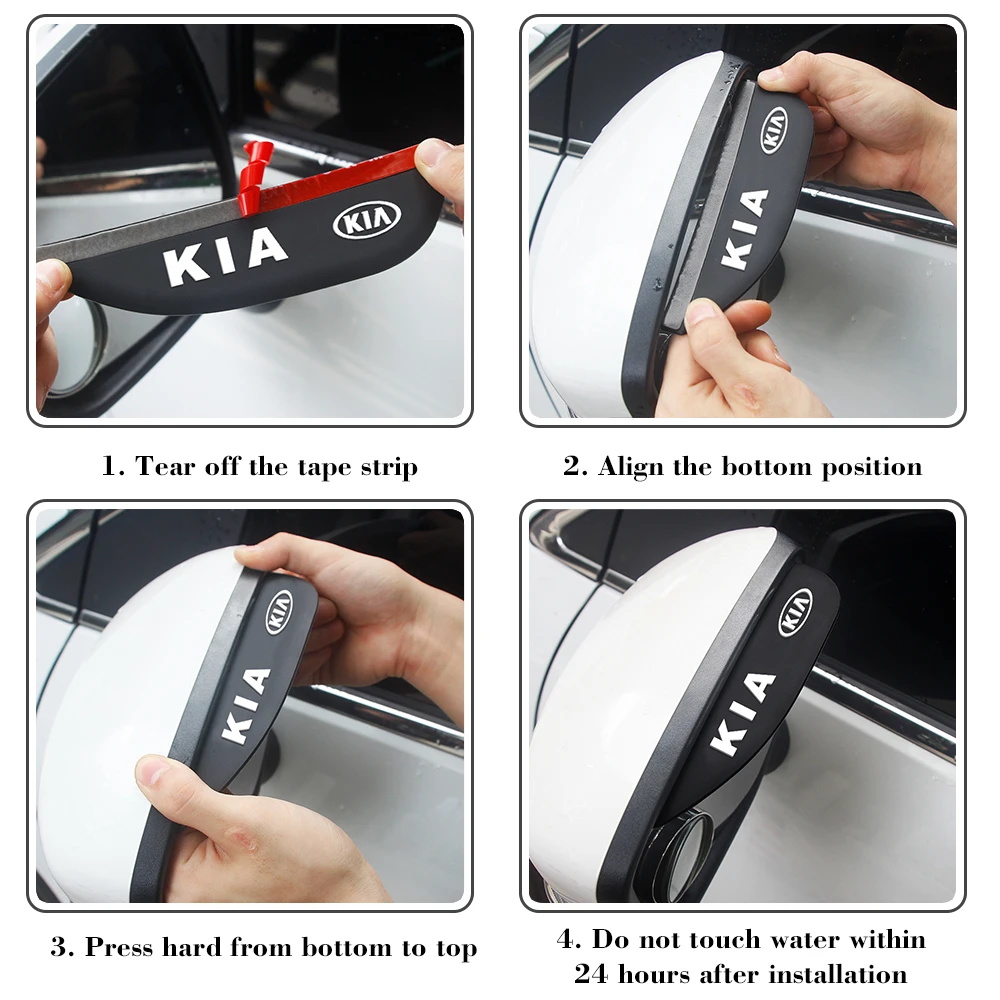 KIA

KIA

1. Tear off the tape strip

KIA

KIA

2. Align the bottom position

KIA

KIA

3. Press hard from bottom to top

KIA

KIA

4. Do not touch water within 24 hours after installation