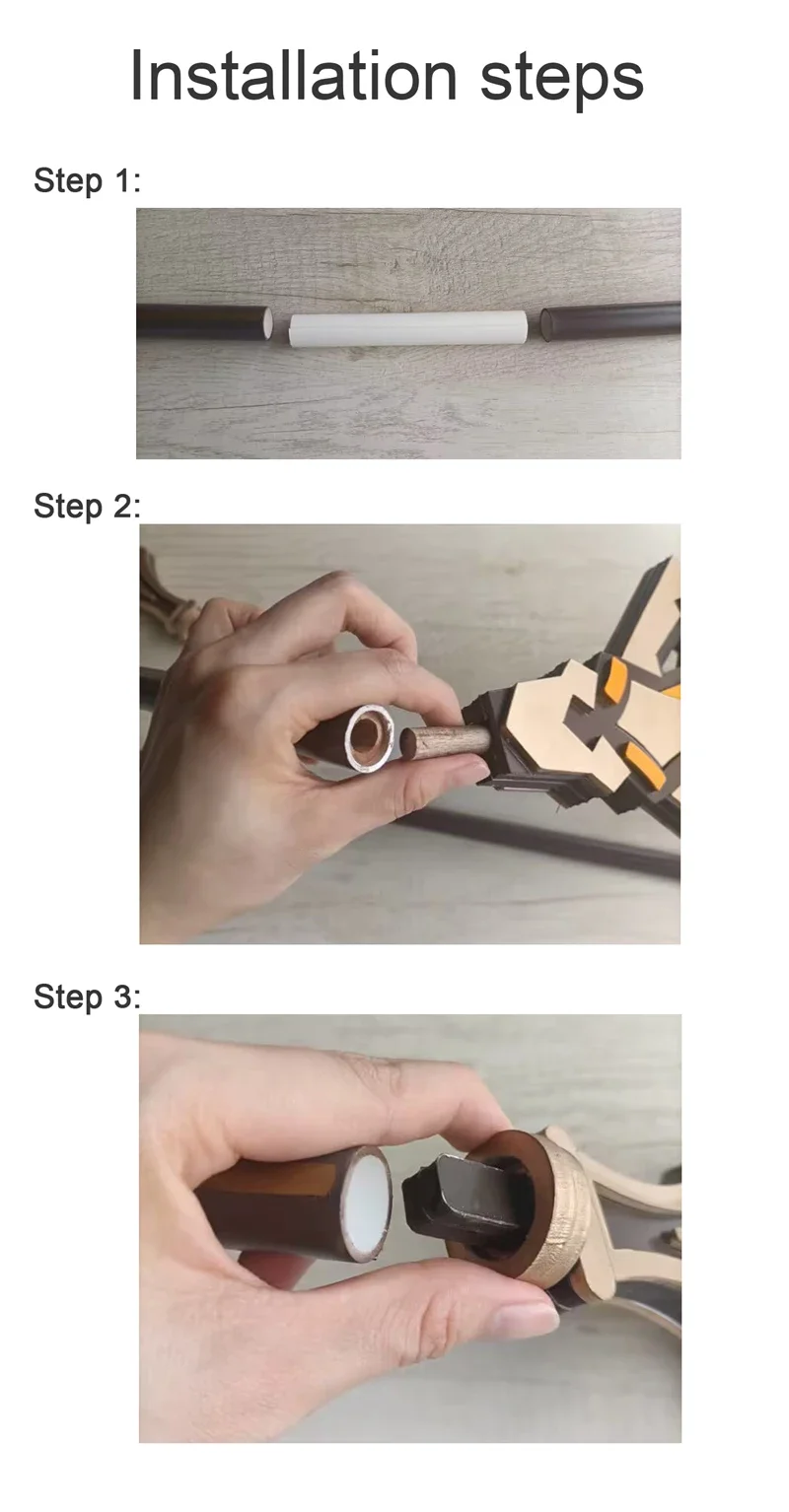 Installation steps

Step 1:

Step 2:

Step 3: