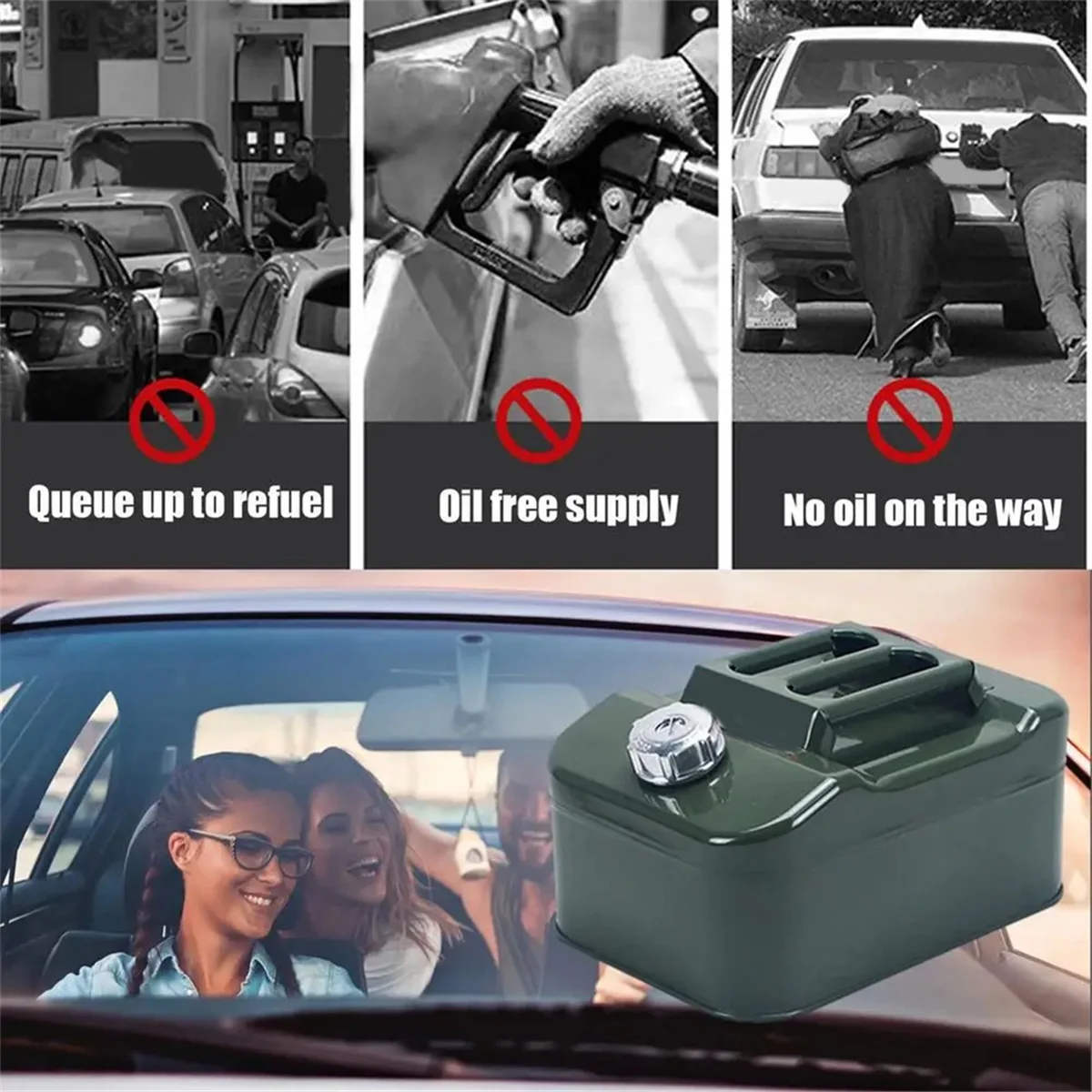 Queue up to refuel

Oil free supply

No oil on the way