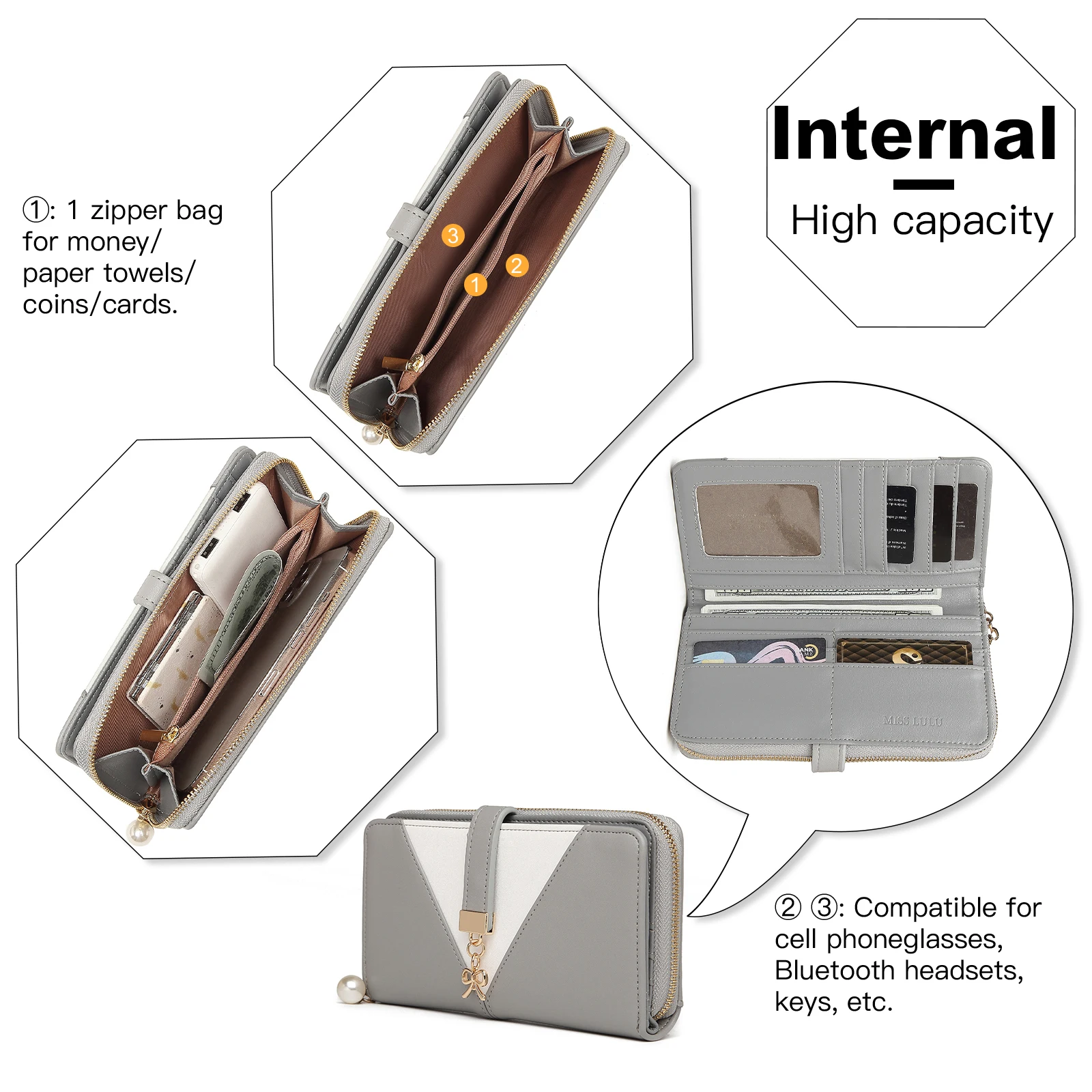 ①: 1 zipper bag for money/ paper towels/ coins/cards.

3
2
1

Internal

High capacity

MISS LULU

② ③: Compatible for cell phoneglasses, Bluetooth headsets, keys, etc.