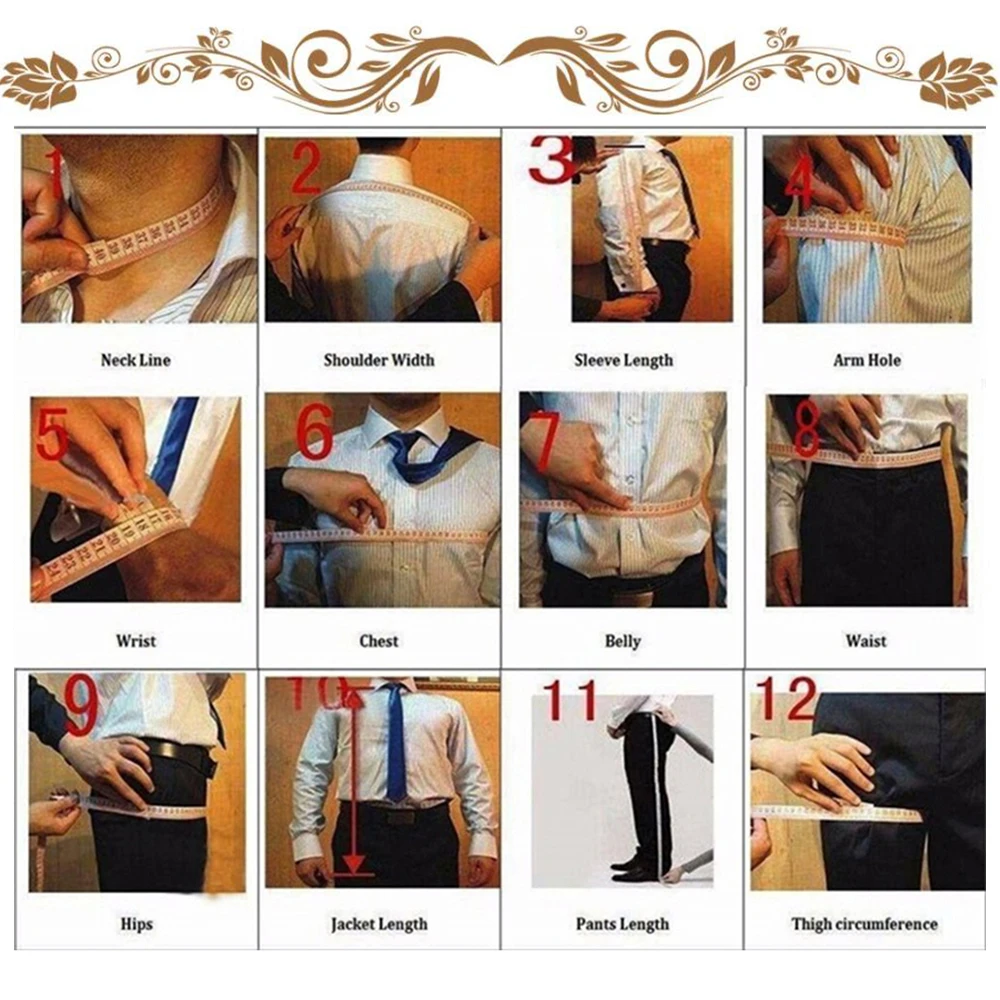 1
Neck Line

2
Shoulder Width

3
Sleeve Length

4
Arm Hole

5
Wrist

6
Chest

7
Belly

8
Waist

9
Hips

10
Jacket Length

11
Pants Length

12
Thigh circumference