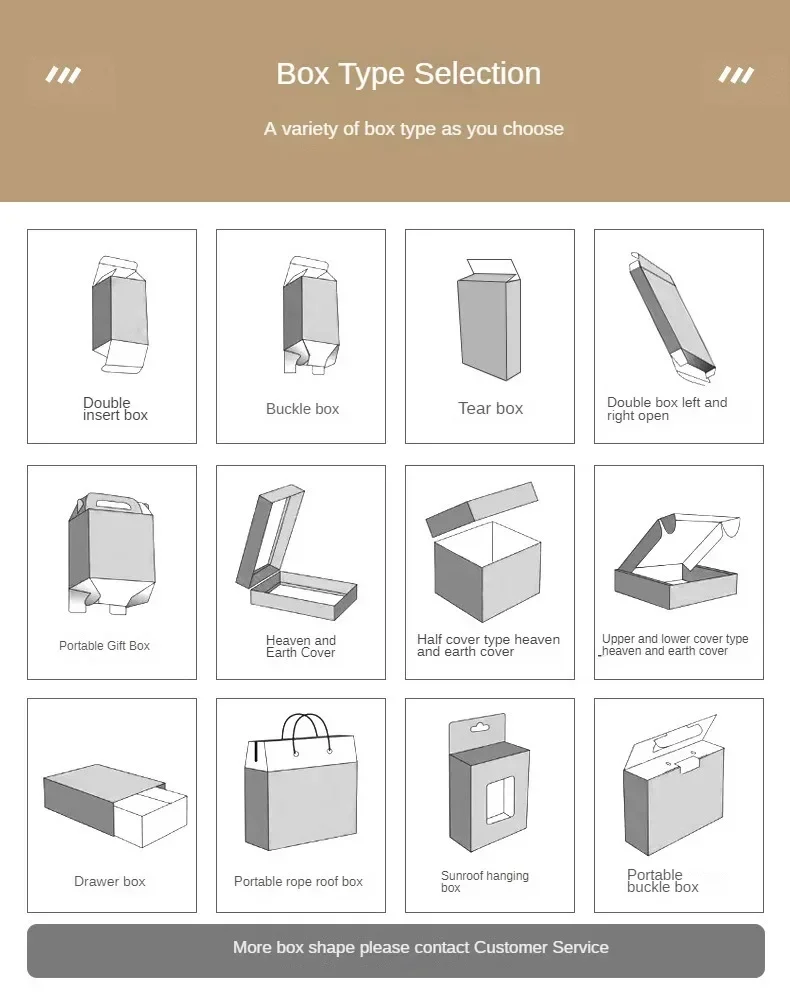 Box Type Selection

A variety of box type as you choose

Double insert box

Buckle box

Tear box

Double box left and right open

Portable Gift Box

Heaven and Earth Cover

Half cover type heaven and earth cover

Upper and lower cover type heaven and earth cover

Drawer box

Portable rope roof box

Sunroof hanging box

Portable buckle box

More box shape please contact Customer Service