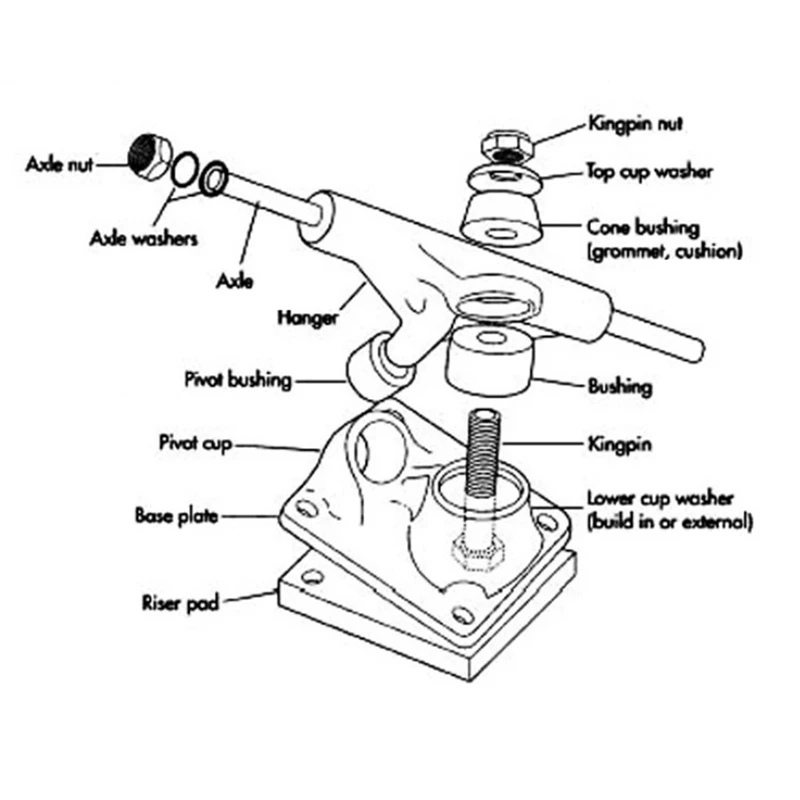 Axle nut
Axle washers
Axle
Hanger
Pivot bushing
Pivot cup
Base plate
Riser pad
Kingpin nut
Top cup washer
Cone bushing (grommet, cushion)
Bushing
Kingpin
Lower cup washer (build in or external)