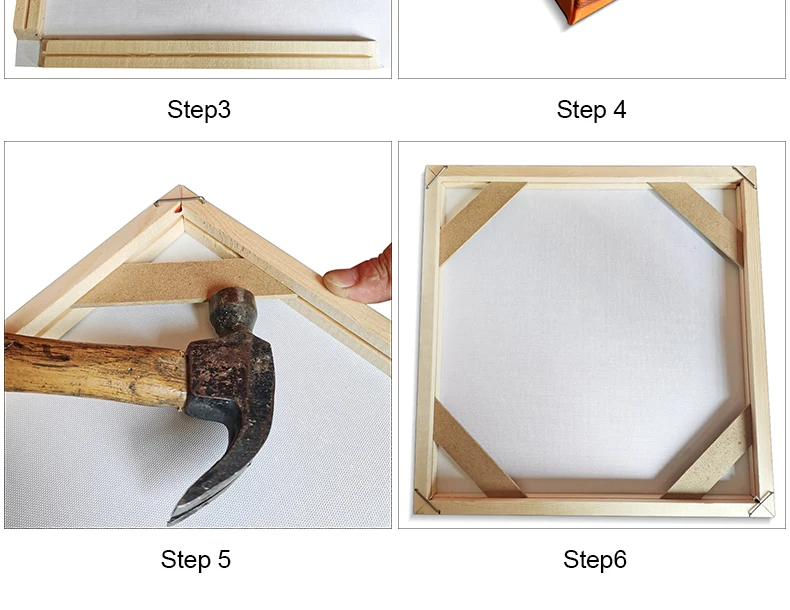 Step3

Step 4

Step 5

Step6