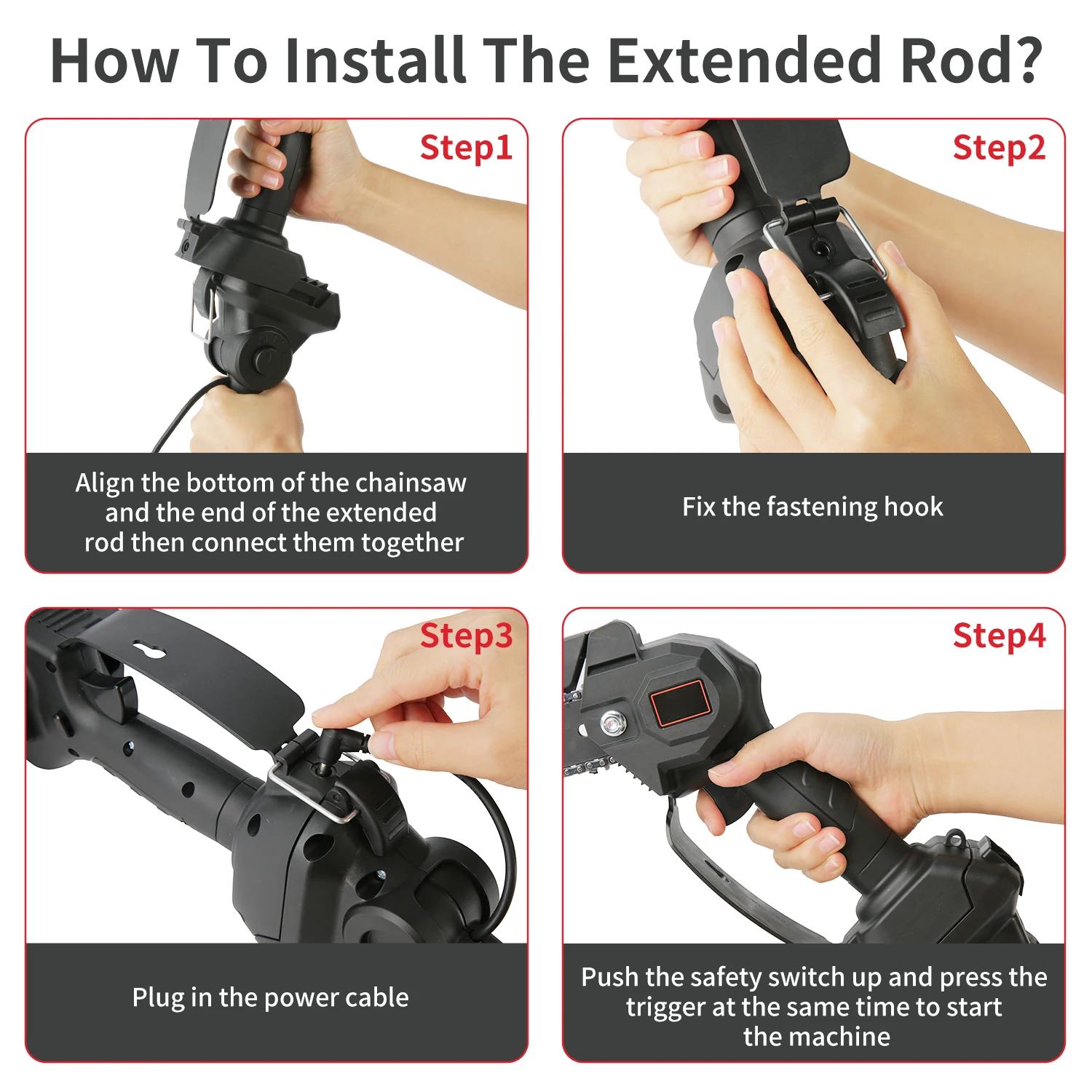 How To Install The Extended Rod?

Step1

Align the bottom of the chainsaw and the end of the extended rod then connect them together

Step2

Fix the fastening hook

Step3

Plug in the power cable

Step4

Push the safety switch up and press the trigger at the same time to start the machine