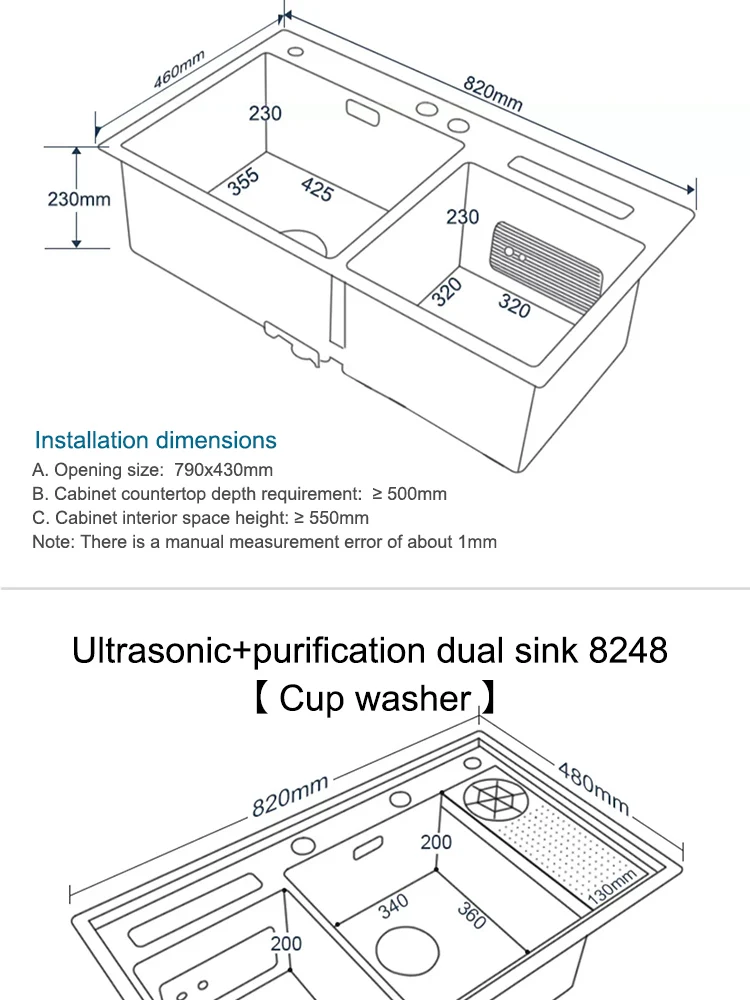 460mm
820mm
230
230mm
355
425
230
320
320

Installation dimensions
A. Opening size: 790x430mm
B. Cabinet countertop depth requirement: ≥ 500mm
C. Cabinet interior space height: ≥ 550mm
Note: There is a manual measurement error of about 1mm

Ultrasonic+purification dual sink 8248
【 Cup washer 】

820mm
480mm
200
130mm
340
360
200