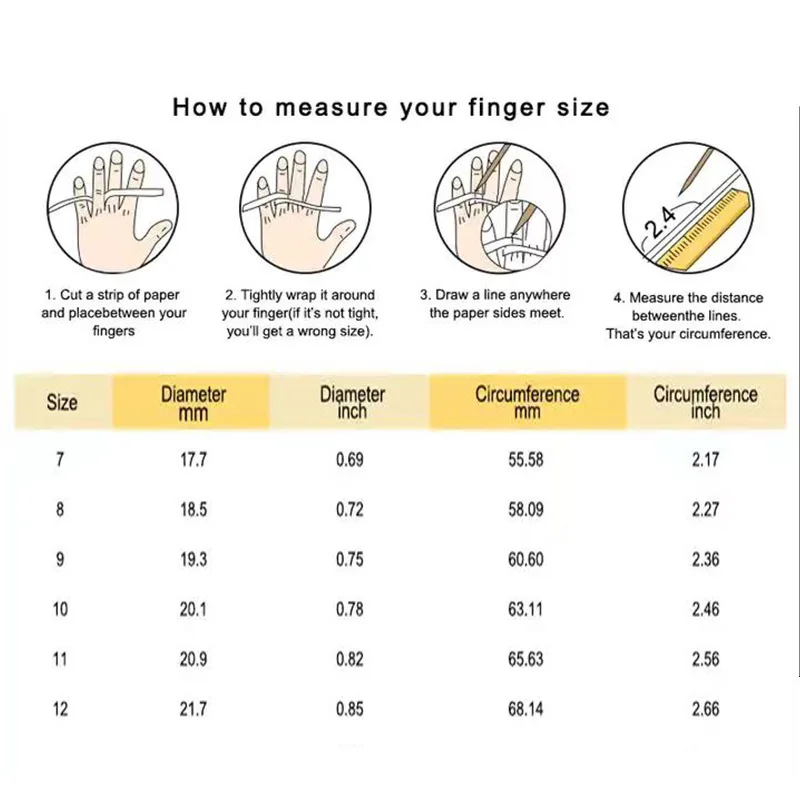 How to measure your finger size

2.4

1. Cut a strip of paper and placebetween your fingers

2. Tightly wrap it around your finger(if it's not tight, you'll get a wrong size).

3. Draw a line anywhere the paper sides meet.

4. Measure the distance betweenthe lines. That's your circumference.

| Size | Diameter mm | Diameter inch | Circumference mm | Circumference inch |
|---|---|---|---|---|
| 7 | 17.7 | 0.69 | 55.58 | 2.17 |
| 8 | 18.5 | 0.72 | 58.09 | 2.27 |
| 9 | 19.3 | 0.75 | 60.60 | 2.36 |
| 10 | 20.1 | 0.78 | 63.11 | 2.46 |
| 11 | 20.9 | 0.82 | 65.63 | 2.56 |
| 12 | 21.7 | 0.85 | 68.14 | 2.66 |