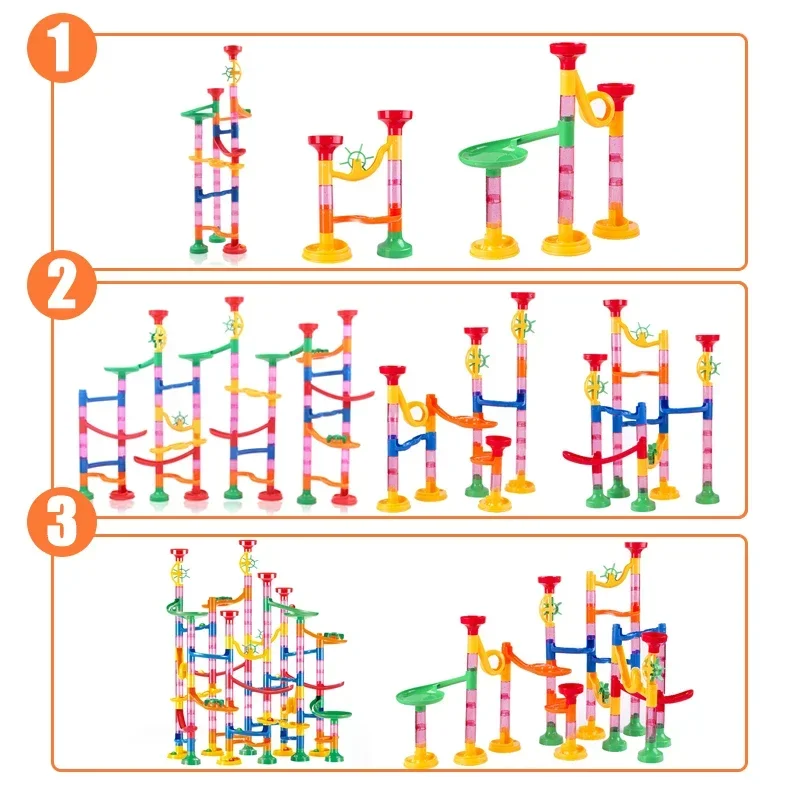 1

2

3