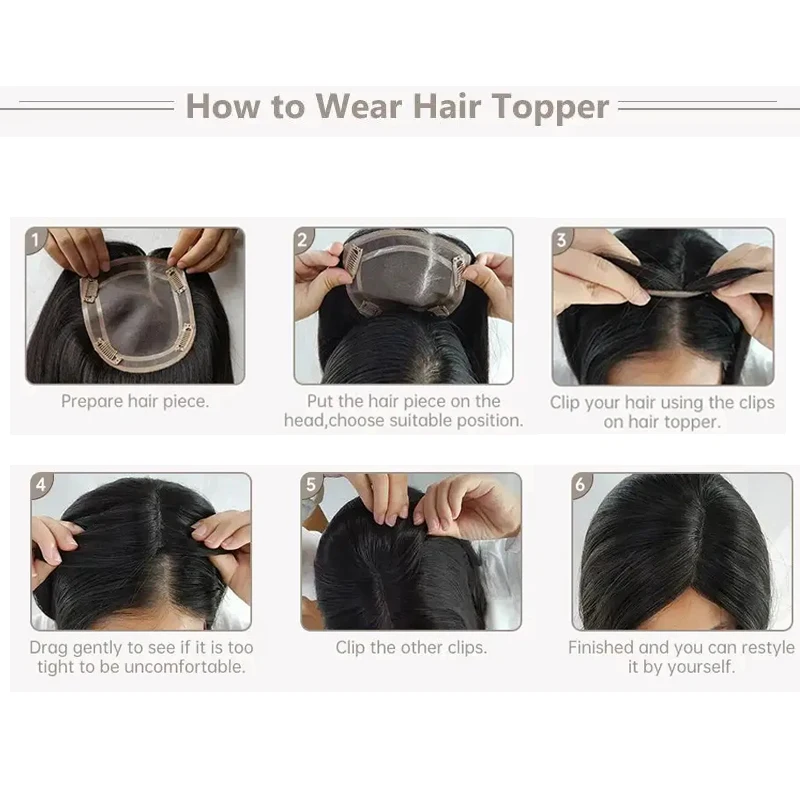 How to Wear Hair Topper

1

Prepare hair piece.

2

Put the hair piece on the head,choose suitable position.

3

Clip your hair using the clips on hair topper.

4

Drag gently to see if it is too tight to be uncomfortable.

5

Clip the other clips.

6

Finished and you can restyle it by yourself.