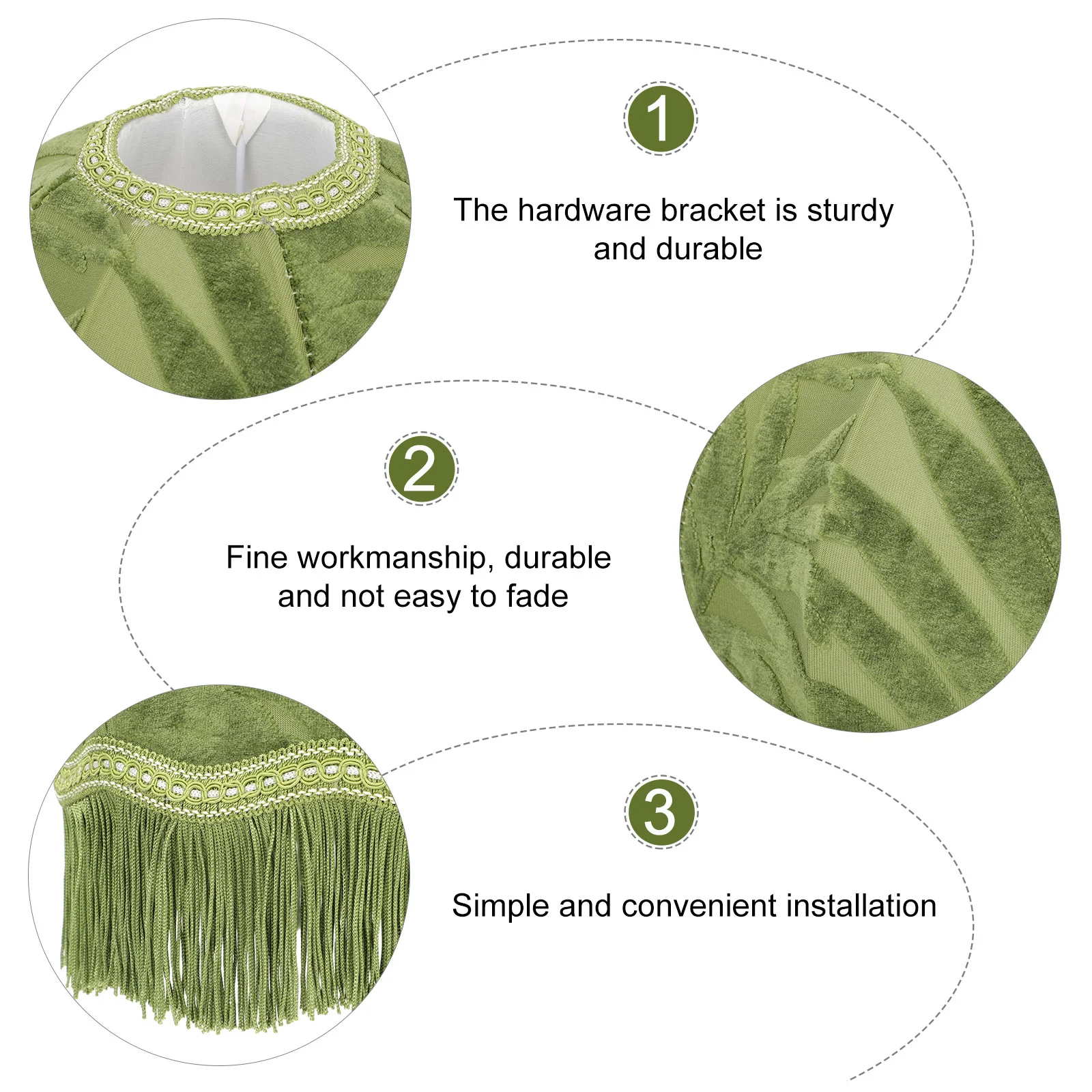 1

The hardware bracket is sturdy and durable

2

Fine workmanship, durable and not easy to fade

3

Simple and convenient installation