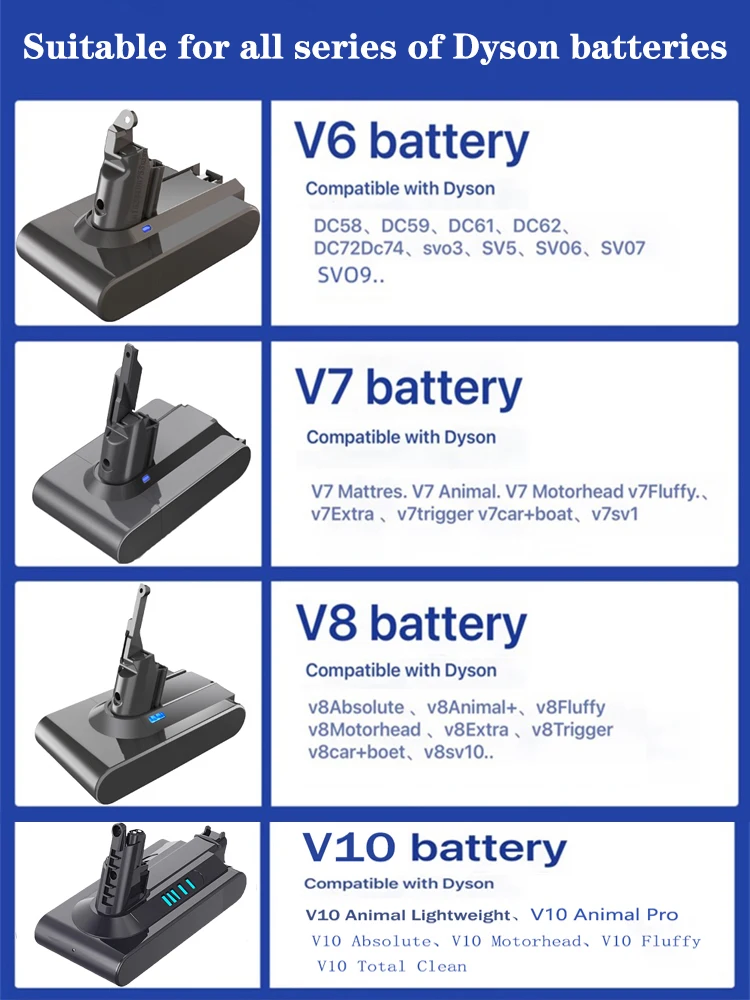 Suitable for all series of Dyson batteries

V6 battery

Compatible with Dyson

DC58、DC59、DC61、DC62、DC72Dc74、svo3、SV5、SV06、SV07 SVO9..

V7 battery

Compatible with Dyson

V7 Mattres. V7 Animal. V7 Motorhead v7Fluffy.、v7Extra 、v7trigger v7car+boat、v7sv1

V8 battery

Compatible with Dyson

v8Absolute 、v8Animal+、v8Fluffy v8Motorhead 、v8Extra 、v8Trigger v8car+boet、v8sv10..

V10 battery

Compatible with Dyson

V10 Animal Lightweight、V10 Animal Pro
V10 Absolute、V10 Motorhead、V10 Fluffy
V10 Total Clean