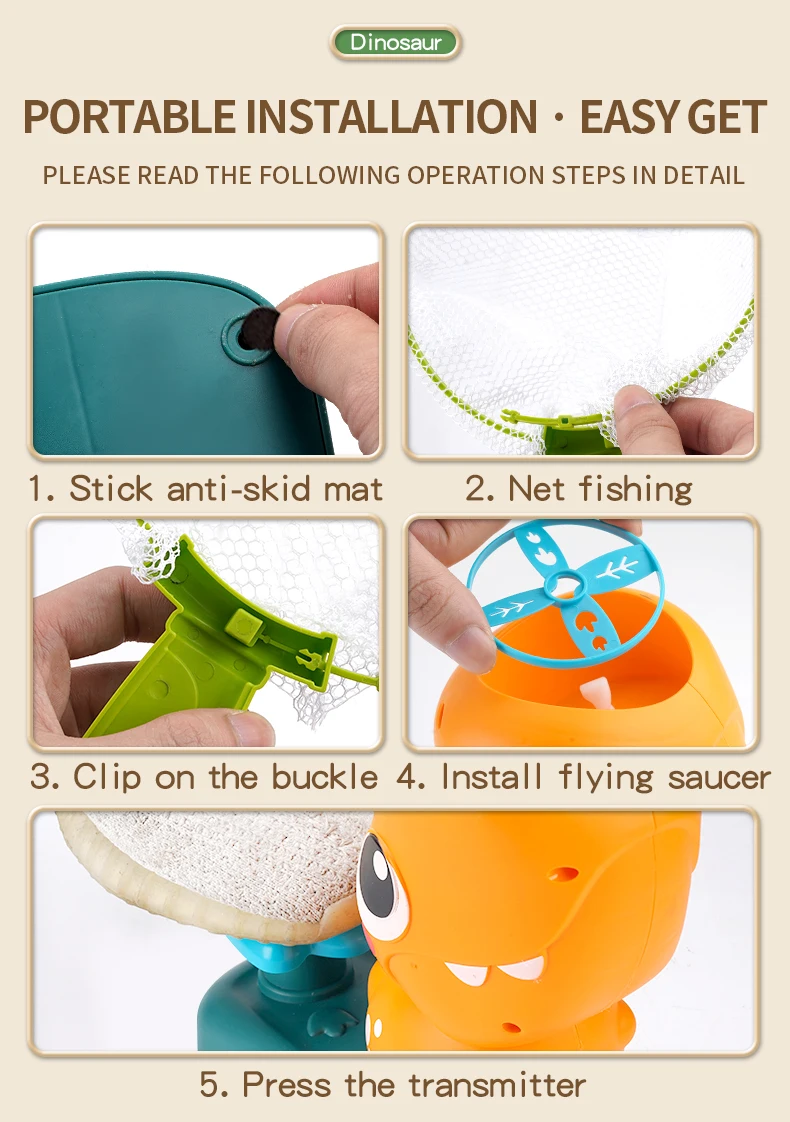 Dinosaur

PORTABLE INSTALLATION · EASY GET

PLEASE READ THE FOLLOWING OPERATION STEPS IN DETAIL

1. Stick anti-skid mat

2. Net fishing

3. Clip on the buckle

4. Install flying saucer

5. Press the transmitter