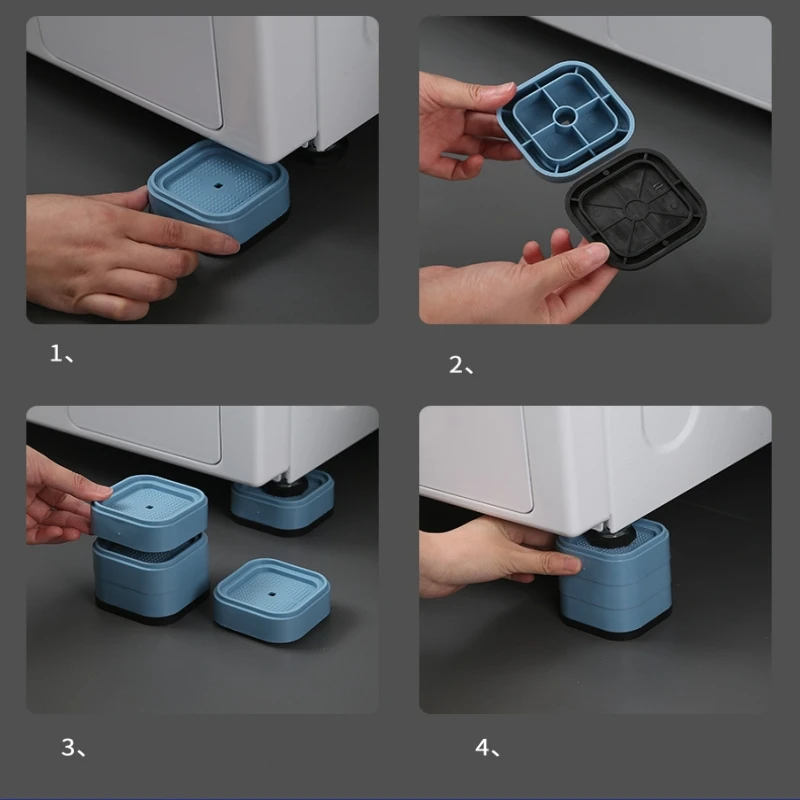 1、

2、

3、

4、