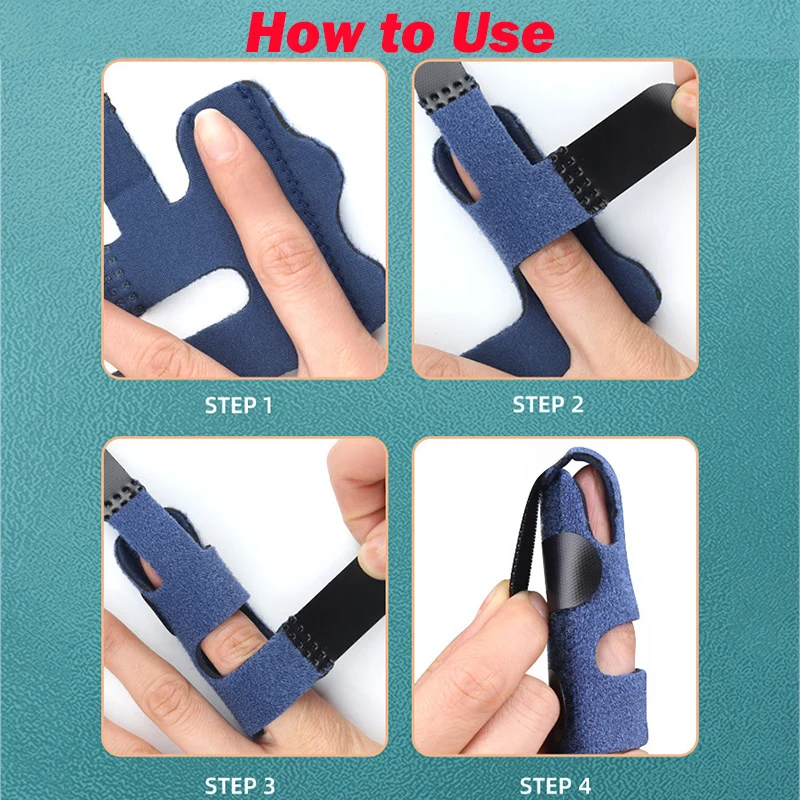 How to Use

STEP 1

STEP 2

STEP 3

STEP 4