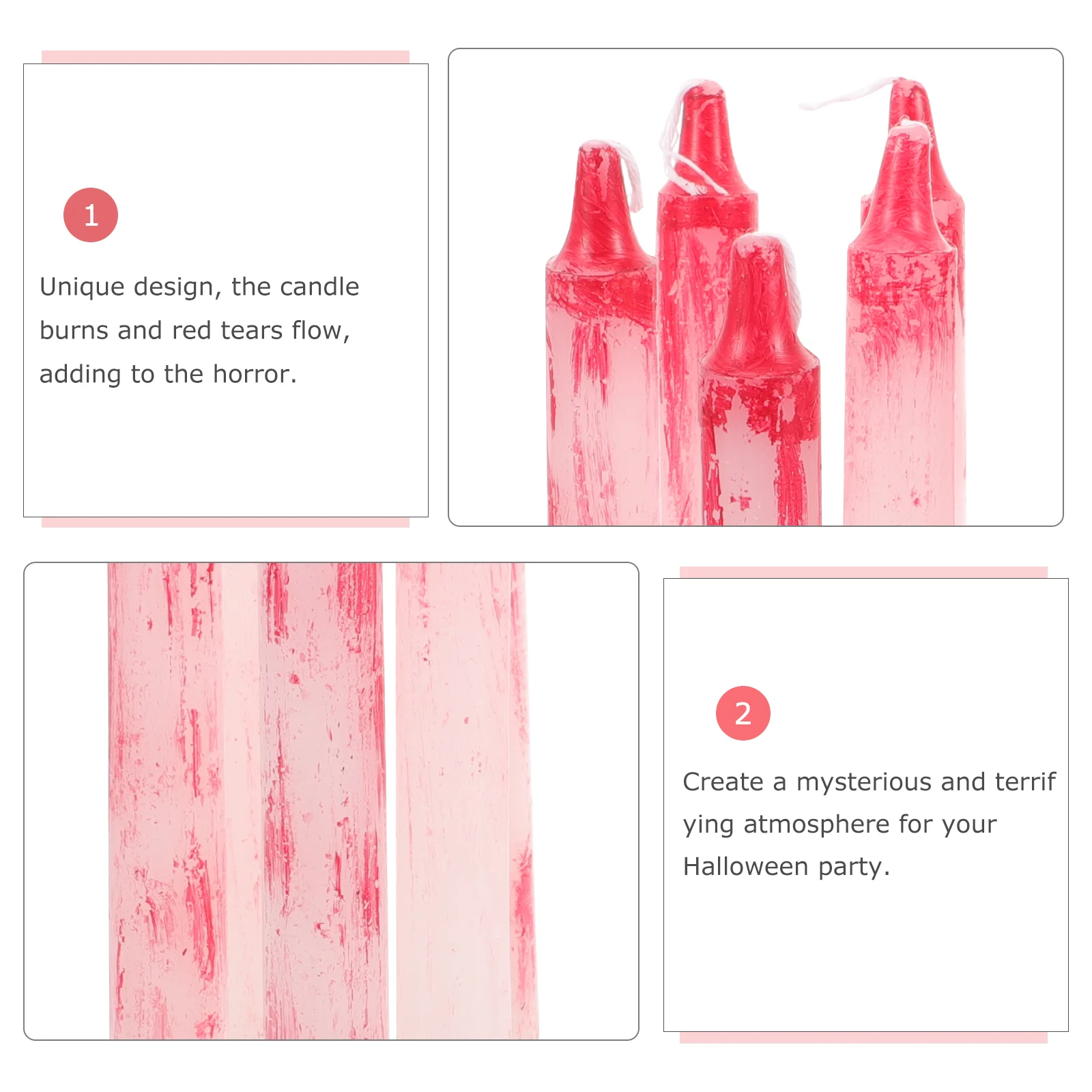 1

Unique design, the candle burns and red tears flow, adding to the horror.

2

Create a mysterious and terrif ying atmosphere for your Halloween party.