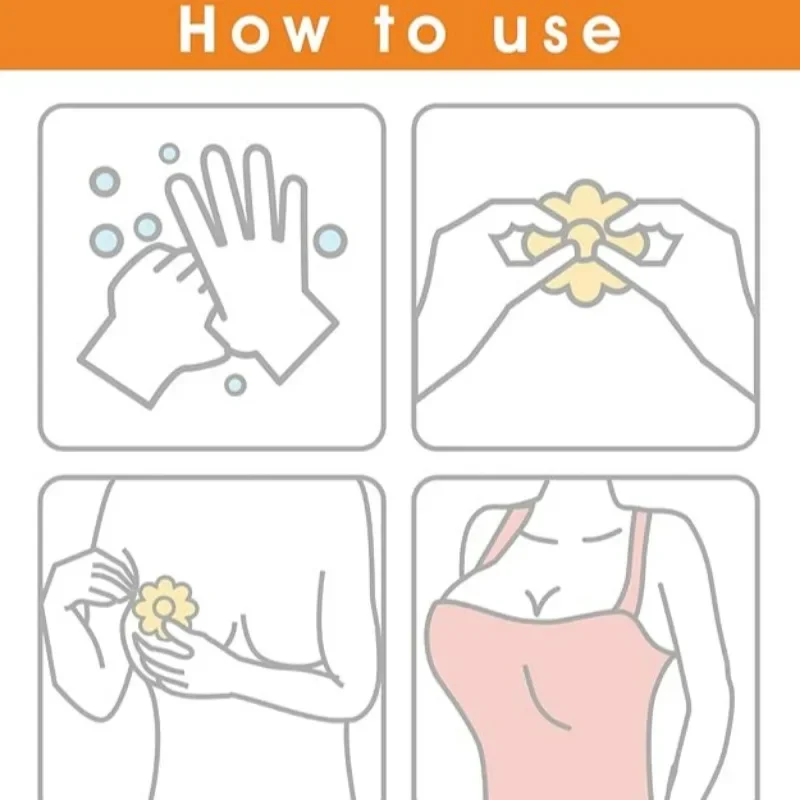 How to use