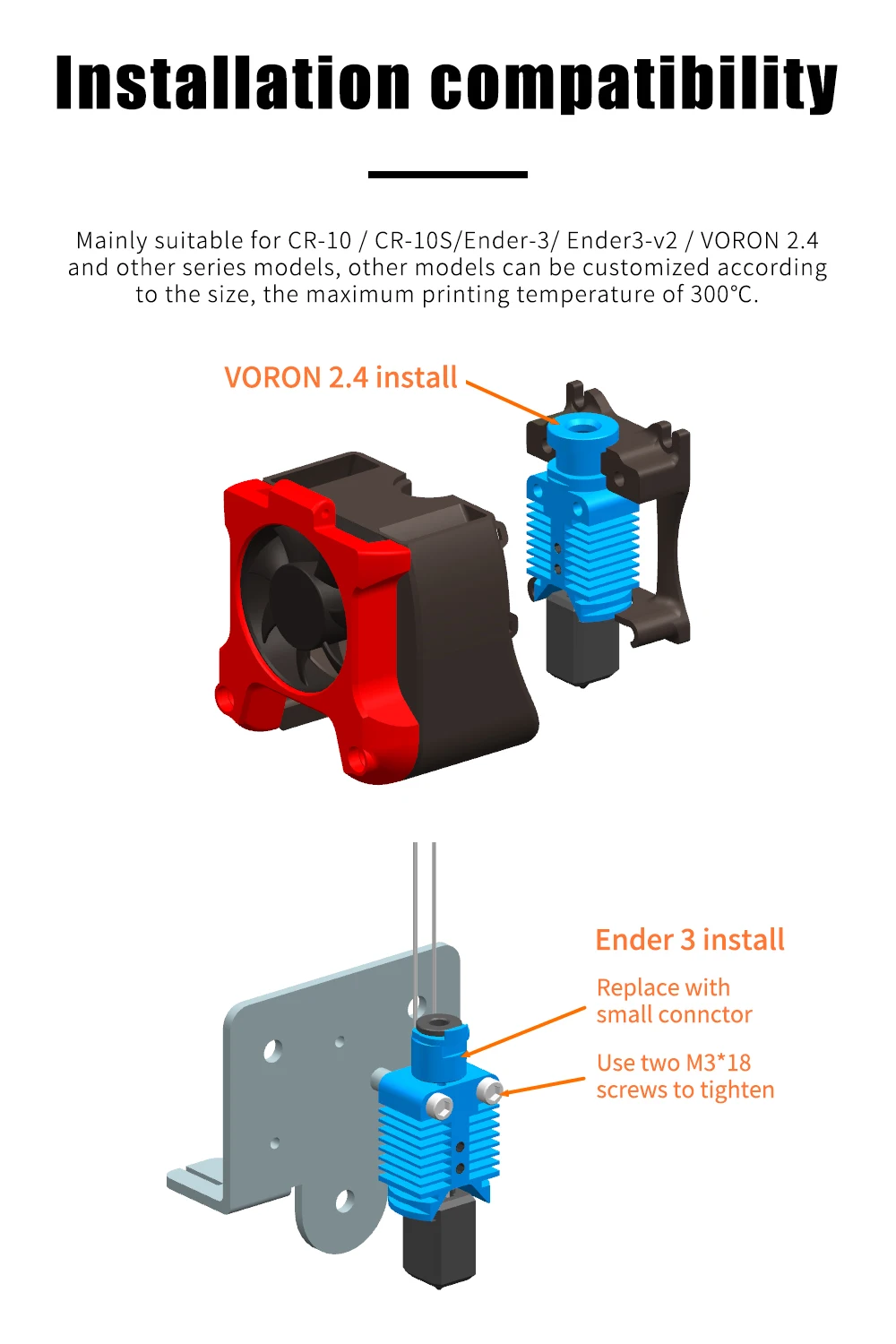 Installation compatibility

Mainly suitable for CR-10 / CR-10S/Ender-3/ Ender3-v2 / VORON 2.4 and other series models, other models can be customized according to the size, the maximum printing temperature of 300℃.

VORON 2.4 install

Ender 3 install

Replace with small connctor

Use two M3*18 screws to tighten