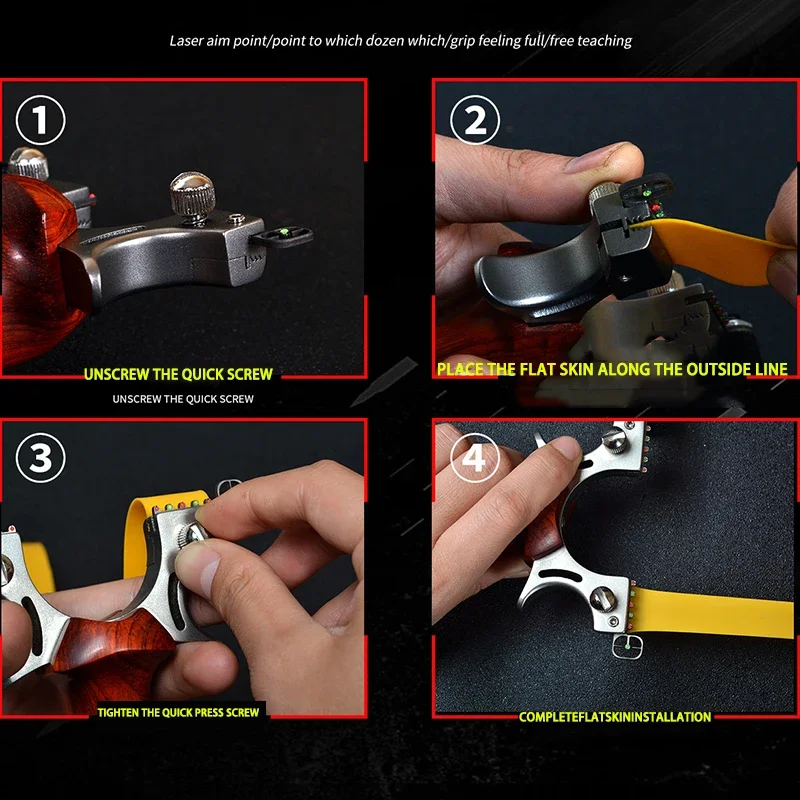 Laser aim point/point to which dozen which/grip feeling full/free teaching

1

UNSCREW THE QUICK SCREW

UNSCREW THE QUICK SCREW

2

PLACE THE FLAT SKIN ALONG THE OUTSIDE LINE

3

TIGHTEN THE QUICK PRESS SCREW

4

COMPLETEFLATSKININSTALLATION