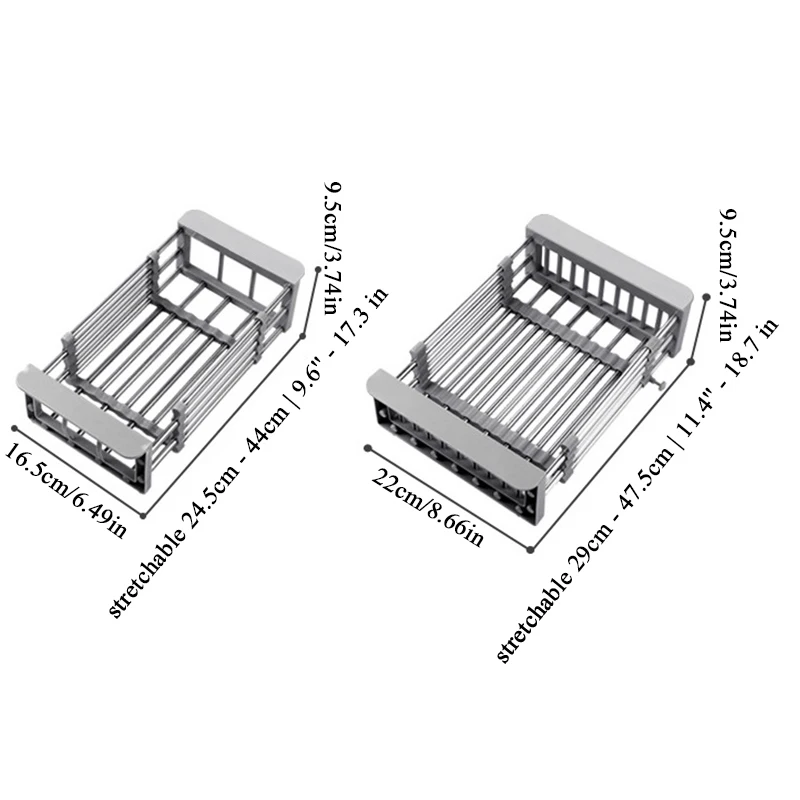 9.5cm/3.74in
16.5cm/6.49in
stretchable 24.5cm - 44cm | 9.6" - 17.3 in

9.5cm/3.74in
22cm/8.66in
stretchable 29cm - 47.5cm | 11.4" - 18.7 in