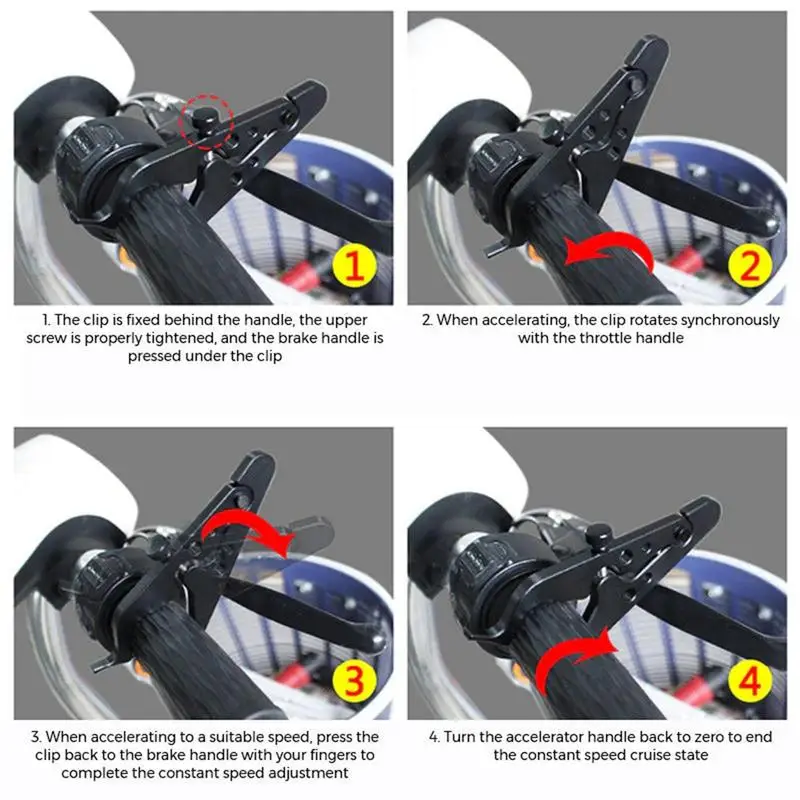 1

1. The clip is fixed behind the handle, the upper screw is properly tightened, and the brake handle is pressed under the clip

2

2. When accelerating, the clip rotates synchronously with the throttle handle

3

3. When accelerating to a suitable speed, press the clip back to the brake handle with your fingers to complete the constant speed adjustment

4

4. Turn the accelerator handle back to zero to end the constant speed cruise state