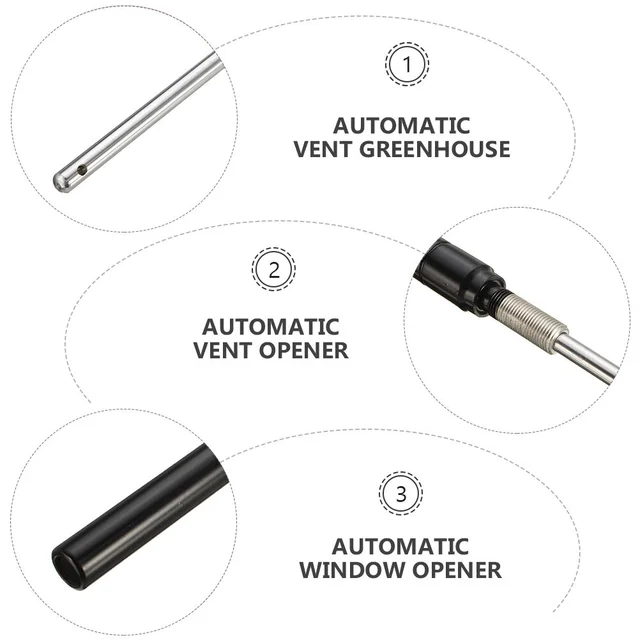 1

AUTOMATIC
VENT GREENHOUSE

2

AUTOMATIC
VENT OPENER

3

AUTOMATIC
WINDOW OPENER