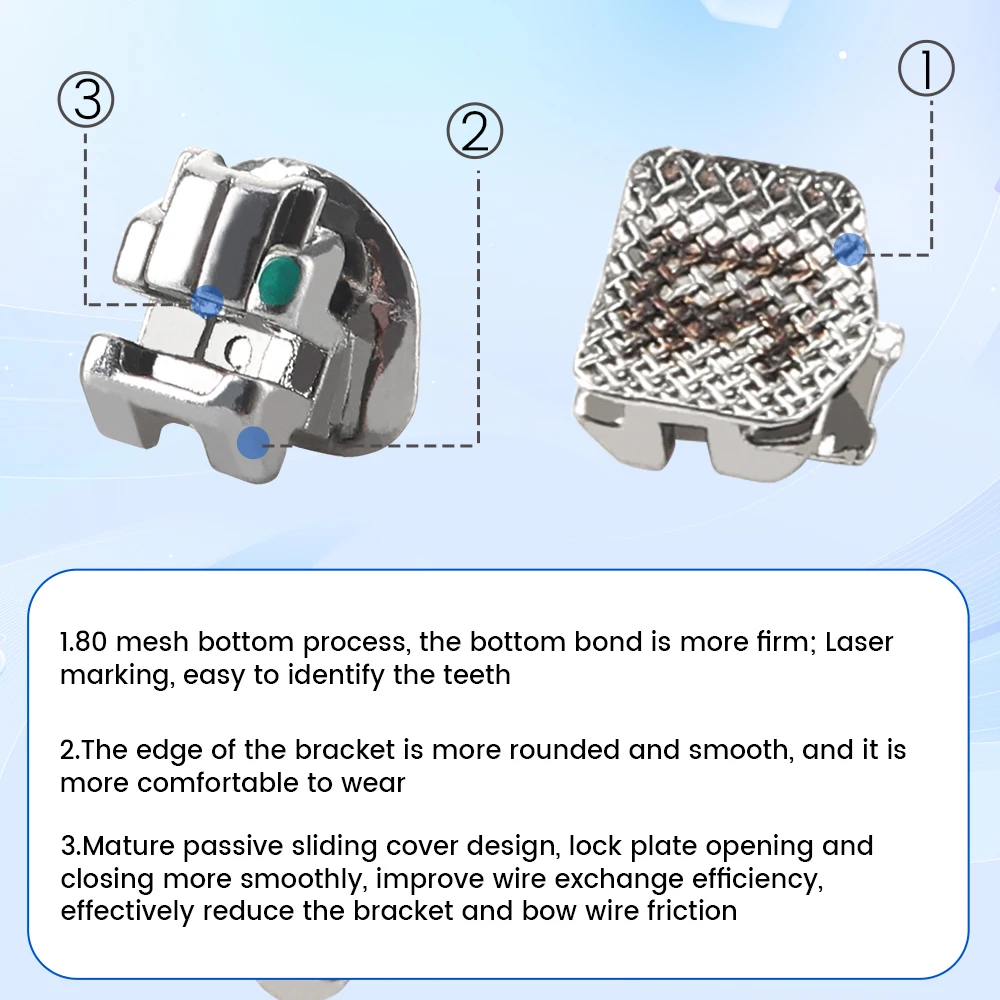 ③

②

①

1.80 mesh bottom process, the bottom bond is more firm; Laser marking, easy to identify the teeth

2.The edge of the bracket is more rounded and smooth, and it is more comfortable to wear

3.Mature passive sliding cover design, lock plate opening and closing more smoothly, improve wire exchange efficiency, effectively reduce the bracket and bow wire friction