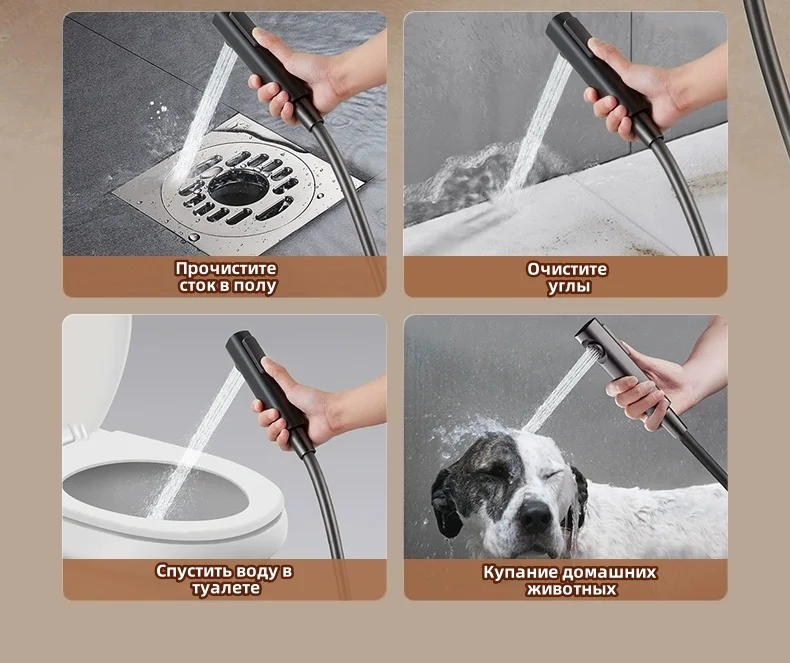 Прочистите сток в полу

Очистите углы

Спустить воду в туалете

Купание домашних животных