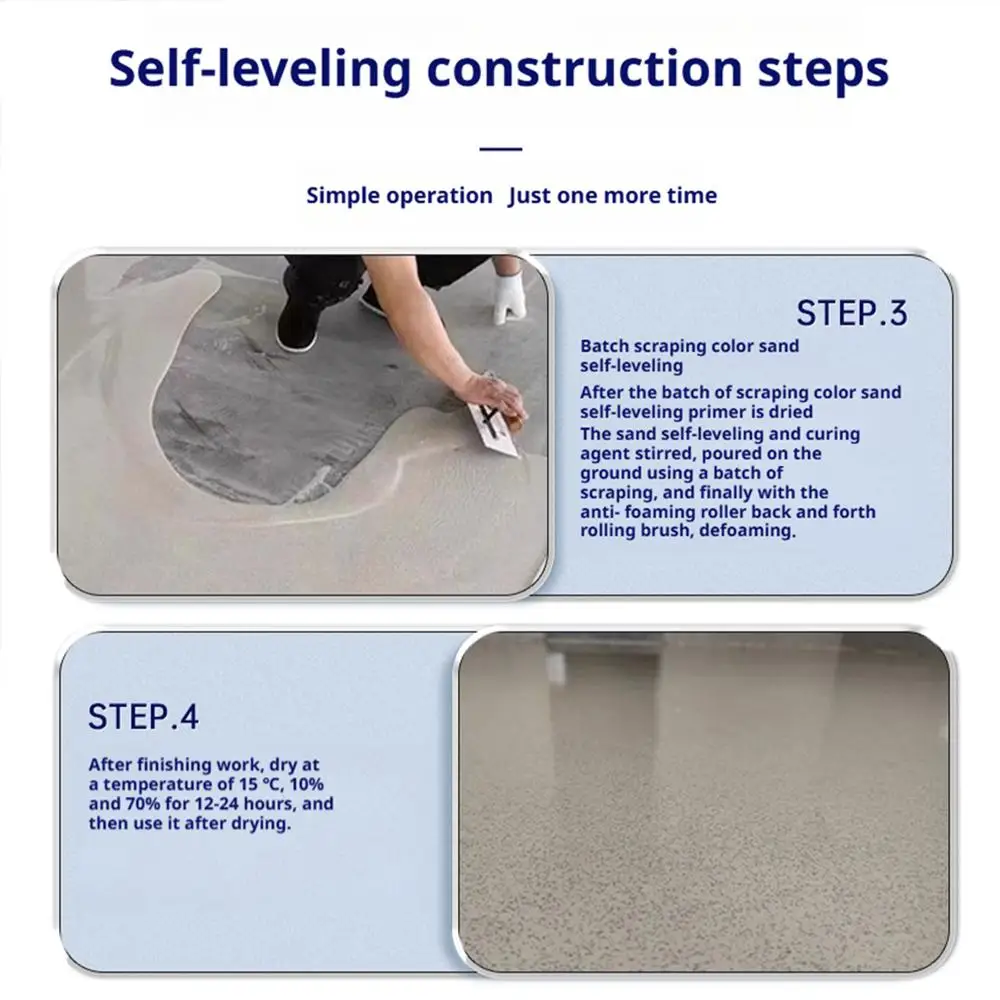 Self-leveling construction steps

Simple operation   Just one more time

STEP.3

Batch scraping color sand self-leveling

After the batch of scraping color sand self-leveling primer is dried

The sand self-leveling and curing agent stirred, poured on the ground using a batch of scraping, and finally with the anti- foaming roller back and forth rolling brush, defoaming.

STEP.4

After finishing work, dry at a temperature of 15 ℃, 10% and 70% for 12-24 hours, and then use it after drying.