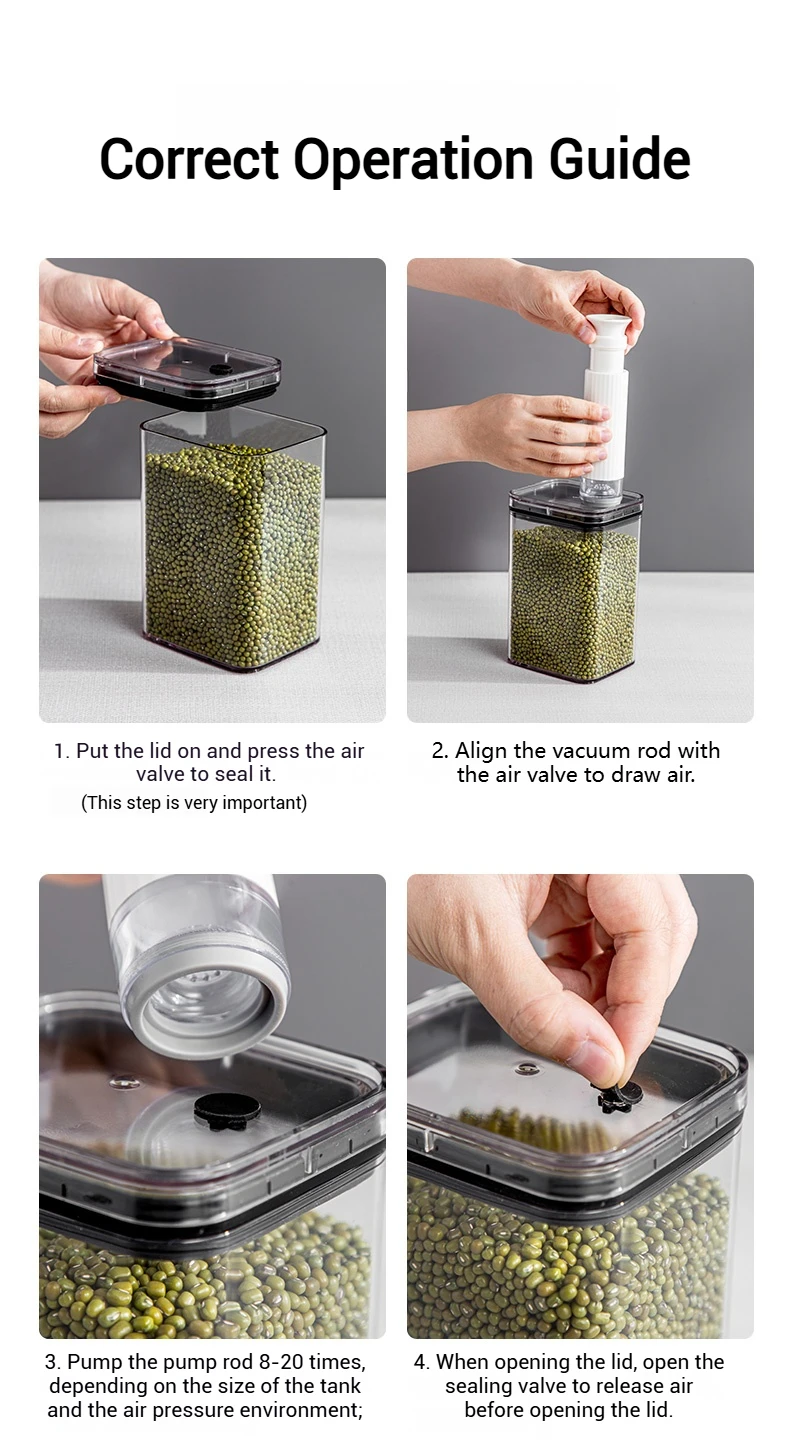 Correct Operation Guide

1. Put the lid on and press the air valve to seal it.
(This step is very important)

2. Align the vacuum rod with the air valve to draw air.

3. Pump the pump rod 8-20 times, depending on the size of the tank and the air pressure environment;

4. When opening the lid, open the sealing valve to release air before opening the lid.