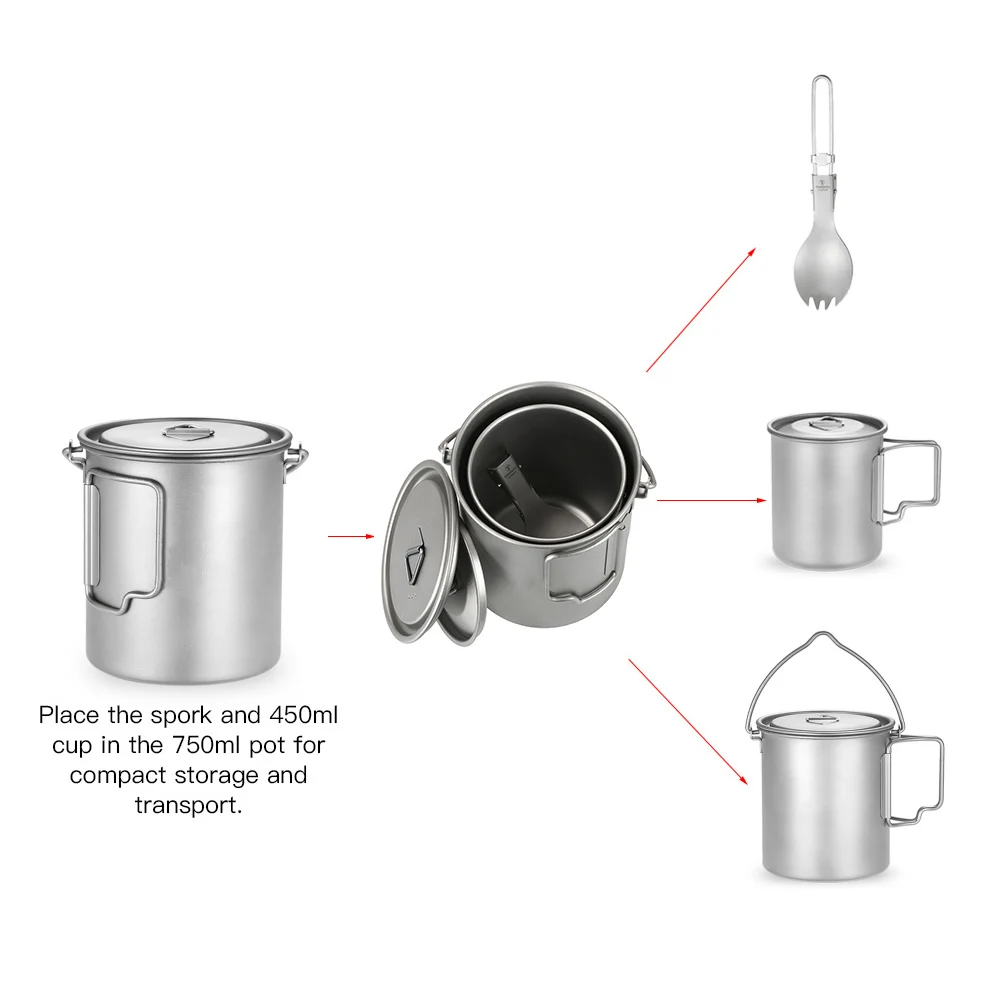 Place the spork and 450ml cup in the 750ml pot for compact storage and transport.