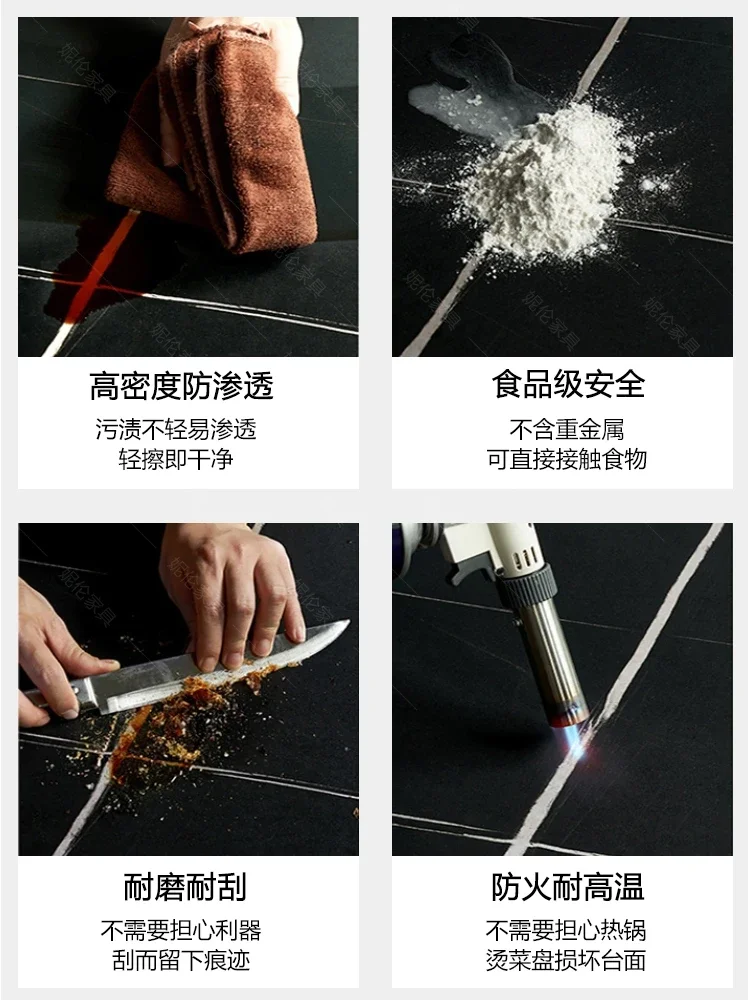 高密度防渗透

污渍不轻易渗透
轻擦即干净

食品级安全

不含重金属
可直接接触食物

耐磨耐刮

不需要担心利器
刮而留下痕迹

防火耐高温

不需要担心热锅
烫菜盘损坏台面