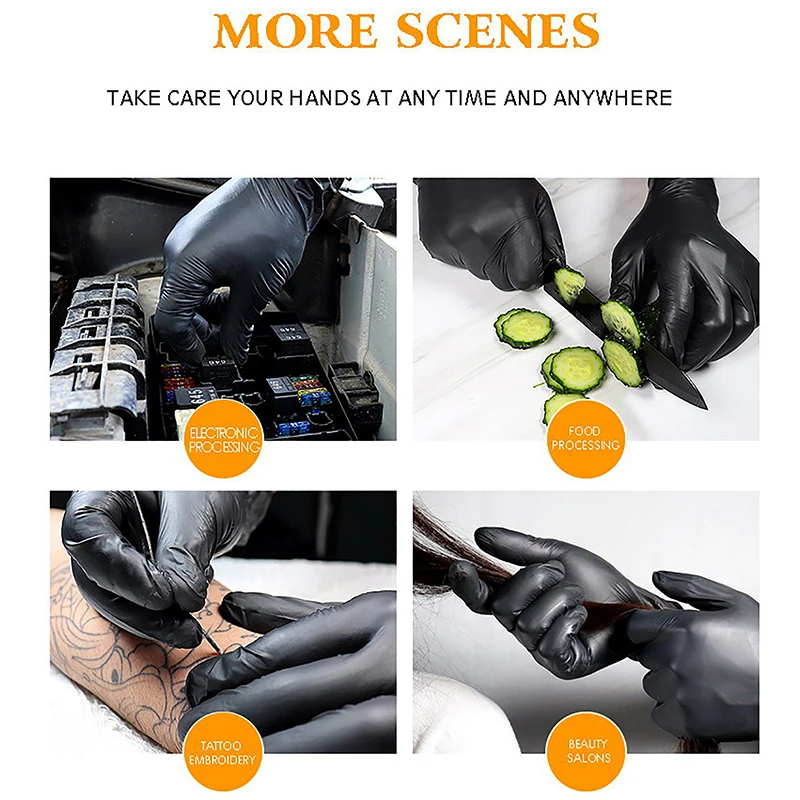 MORE SCENES

TAKE CARE YOUR HANDS AT ANY TIME AND ANYWHERE

ELECTRONIC PROCESSING

FOOD PROCESSING

TATTOO EMBROIDERY

BEAUTY SALONS