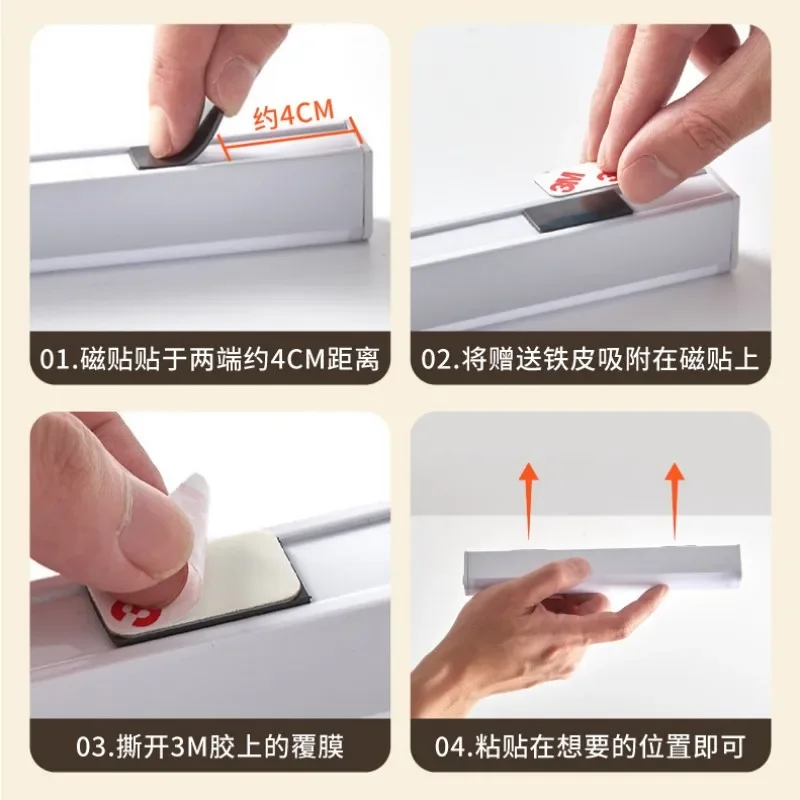 约4CM

01.磁贴贴于两端约4CM距离

3M

02.将赠送铁皮吸附在磁贴上

3

03.撕开3M胶上的覆膜

04.粘贴在想要的位置即可