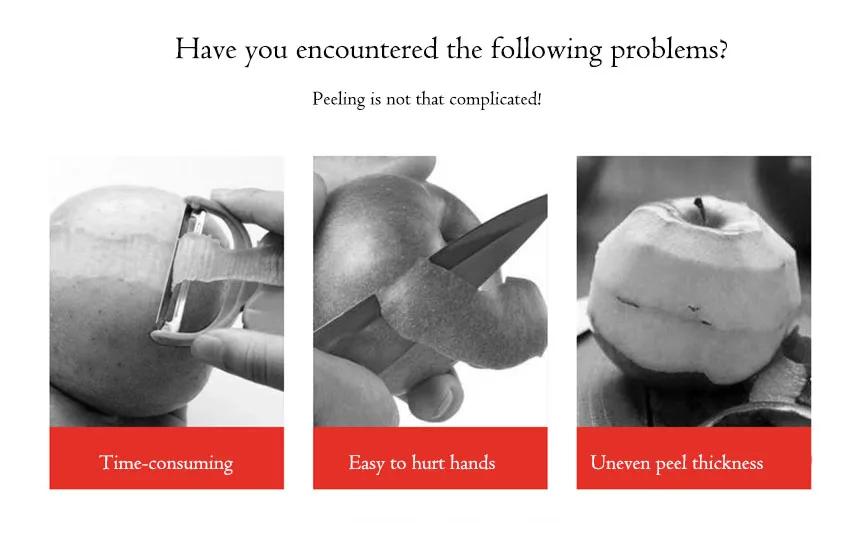 Have you encountered the following problems?

Peeling is not that complicated!

Time-consuming

Easy to hurt hands

Uneven peel thickness