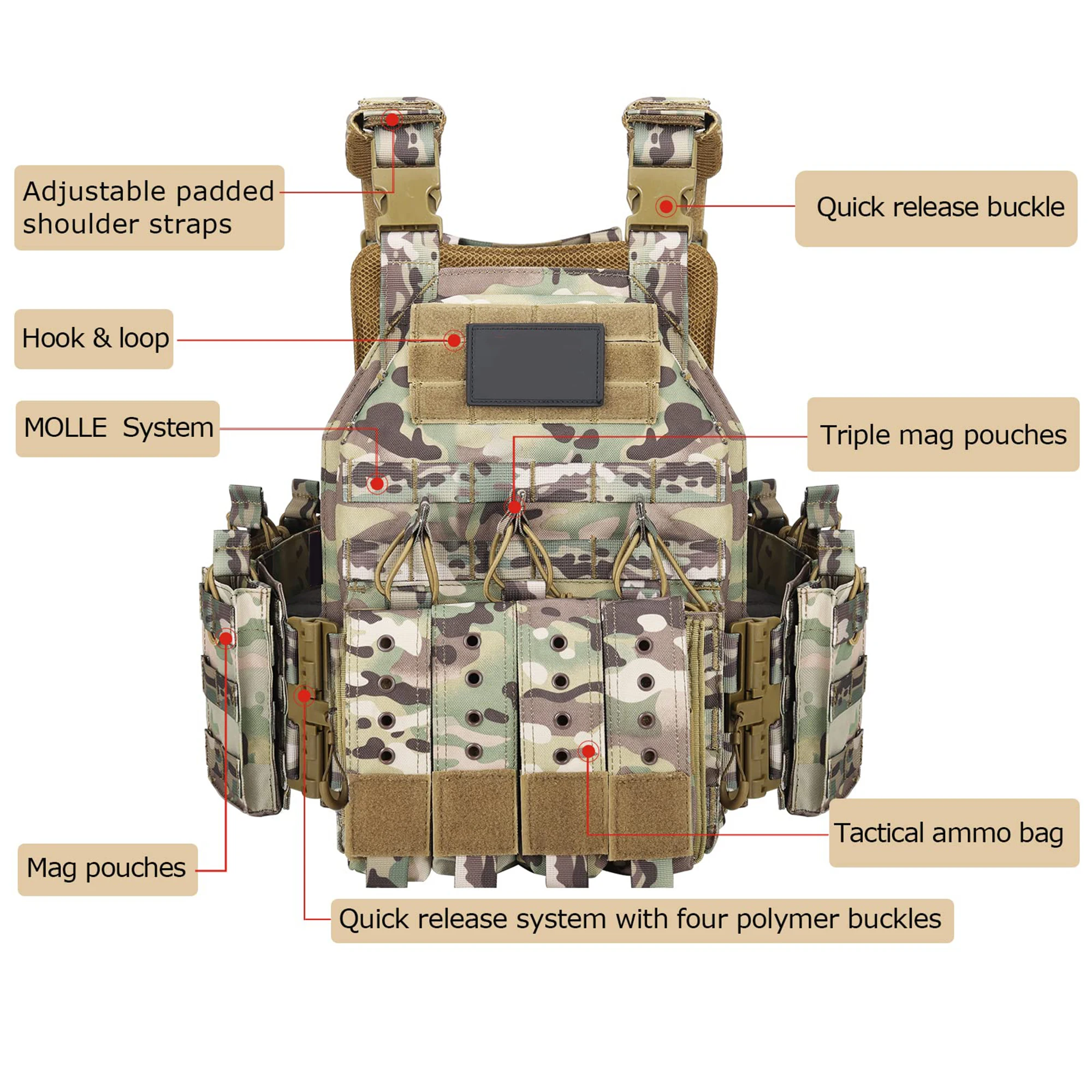 Adjustable padded shoulder straps

Quick release buckle

Hook & loop

MOLLE System

Triple mag pouches

Tactical ammo bag

Mag pouches

Quick release system with four polymer buckles