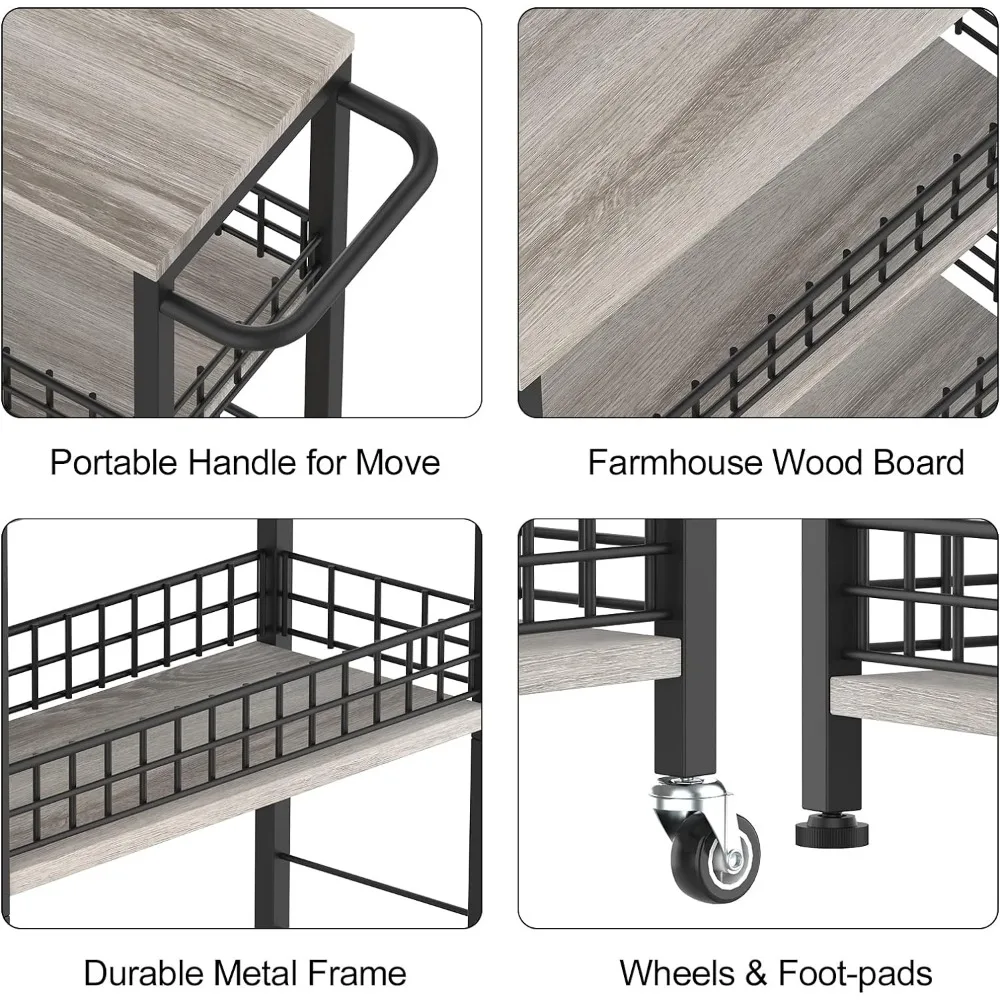 Portable Handle for Move

Farmhouse Wood Board

Durable Metal Frame

Wheels & Foot-pads