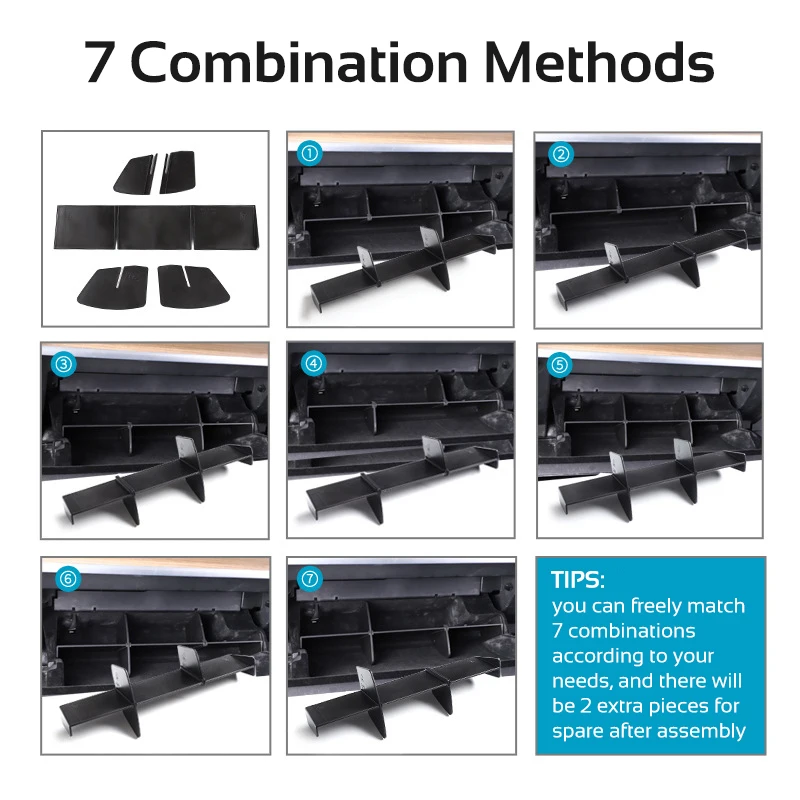 7 Combination Methods

①

②

③

④

⑤

⑥

⑦

TIPS:
you can freely match 7 combinations according to your needs, and there will be 2 extra pieces for spare after assembly