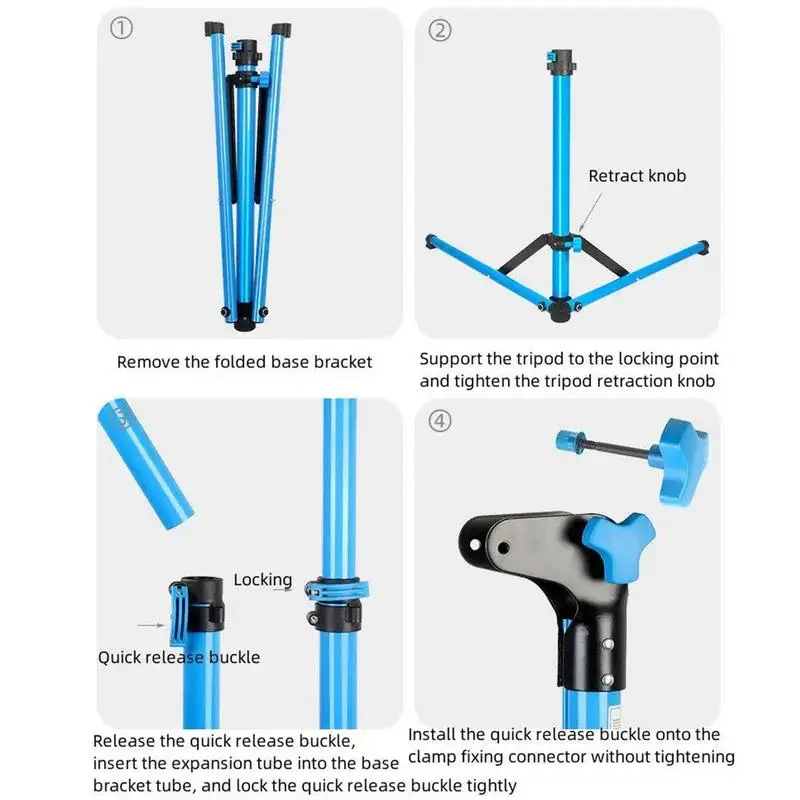 ①

Remove the folded base bracket

②

Retract knob

Support the tripod to the locking point and tighten the tripod retraction knob

③

Locking

Quick release buckle

Release the quick release buckle, insert the expansion tube into the base bracket tube, and lock the quick release buckle tightly

④

Install the quick release buckle onto the clamp fixing connector without tightening