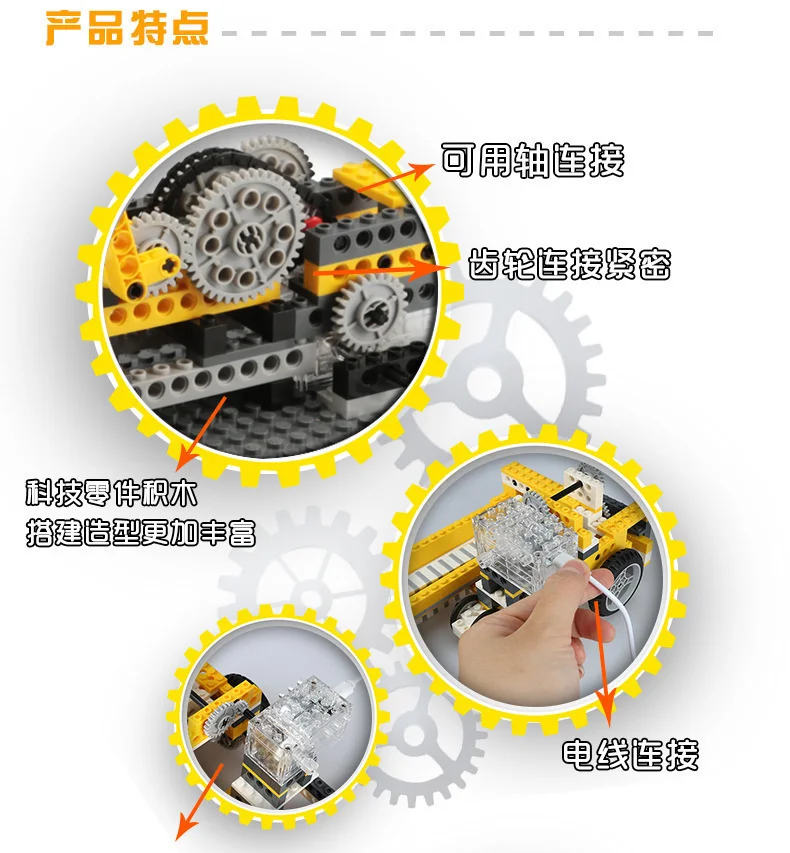 产品特点

可用轴连接

齿轮连接紧密

科技零件积木
搭建造型更加丰富

电线连接