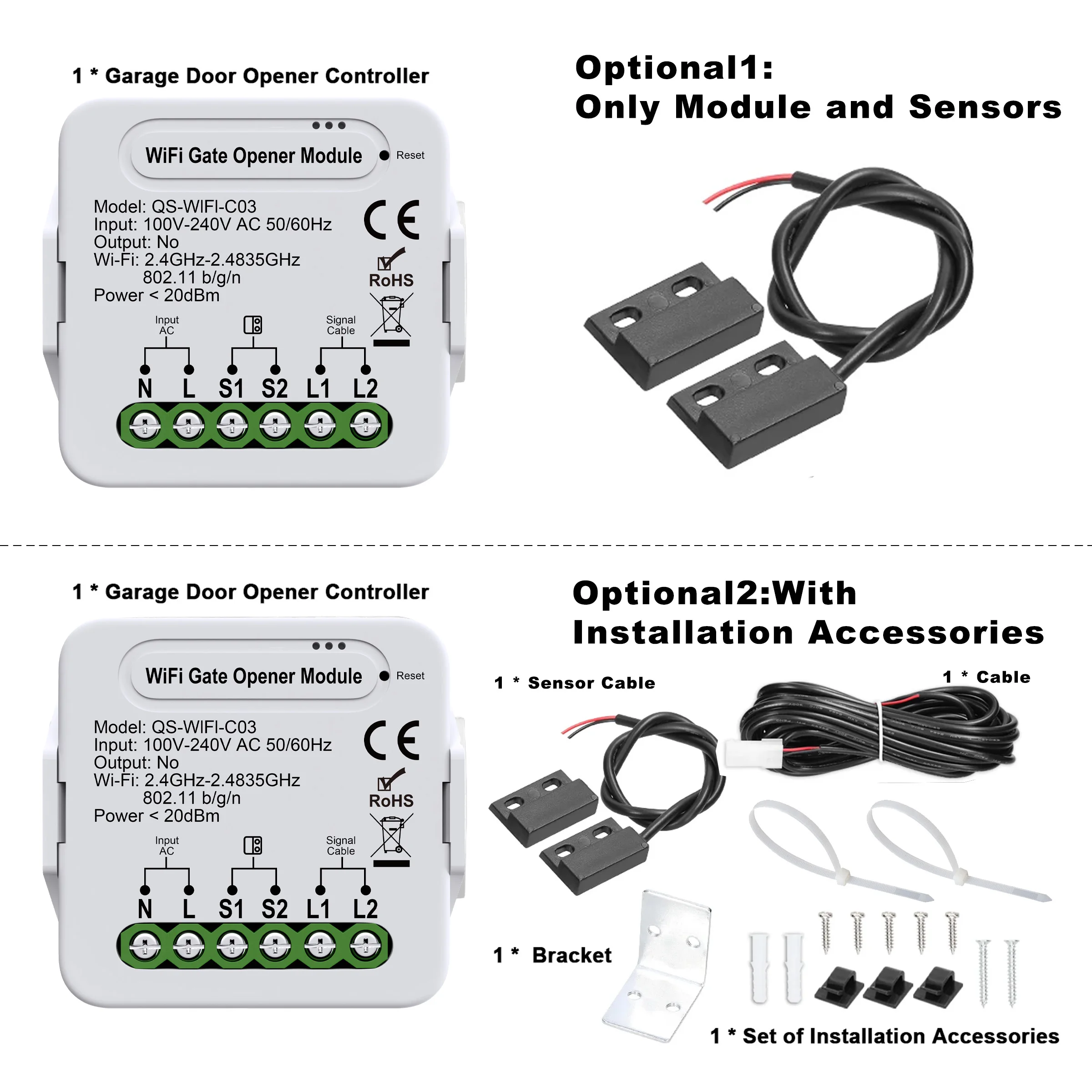 1 * Garage Door Opener Controller

WiFi Gate Opener Module

Reset

Model: QS-WIFI-C03
Input: 100V-240V AC 50/60Hz
Output: No
Wi-Fi: 2.4GHz-2.4835GHz
802.11 b/g/n
Power < 20dBm

CE

RoHS

Input AC

Signal Cable

N L S1 S2 L1 L2

Optional1:
Only Module and Sensors

1 * Garage Door Opener Controller

WiFi Gate Opener Module

Reset

Model: QS-WIFI-C03
Input: 100V-240V AC 50/60Hz
Output: No
Wi-Fi: 2.4GHz-2.4835GHz
802.11 b/g/n
Power < 20dBm

CE

RoHS

Input AC

Signal Cable

N L S1 S2 L1 L2

Optional2:With
Installation Accessories

1 * Sensor Cable

1 * Cable

1 * Bracket

1 * Set of Installation Accessories