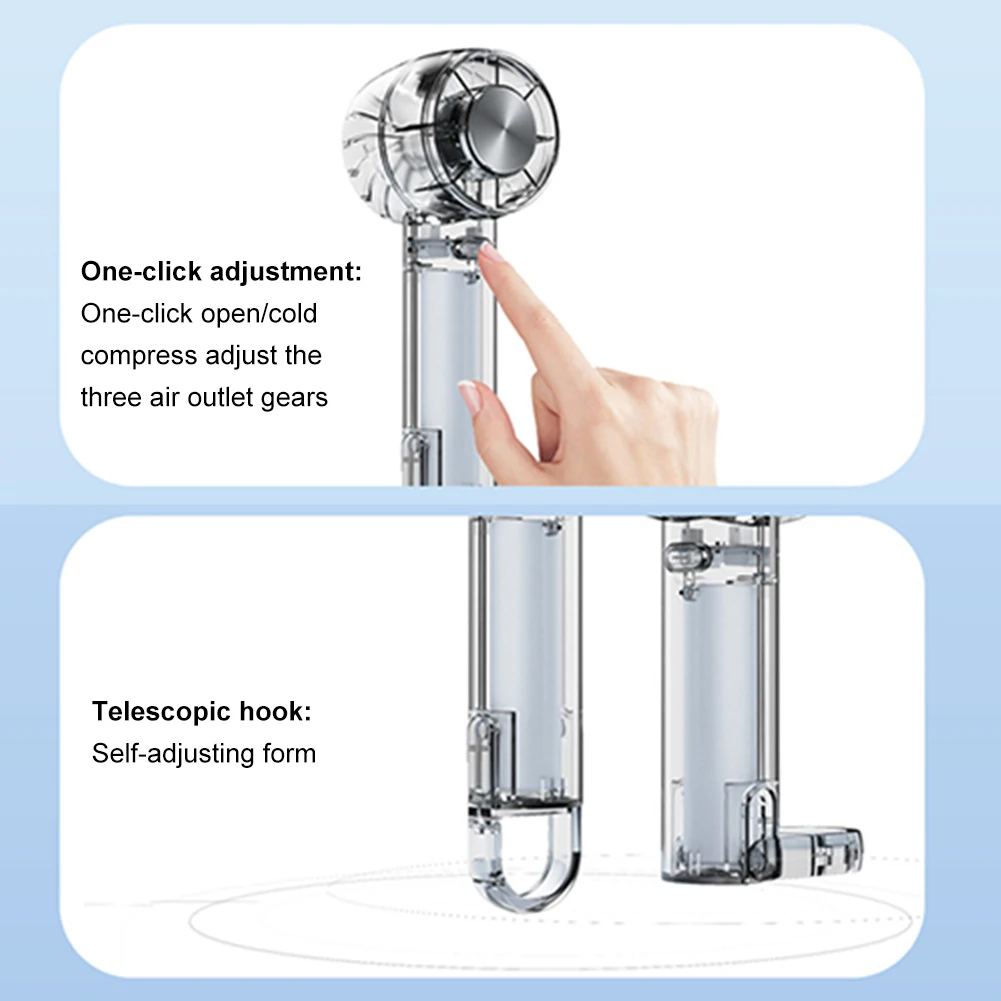 One-click adjustment:
One-click open/cold compress adjust the three air outlet gears

Telescopic hook:
Self-adjusting form