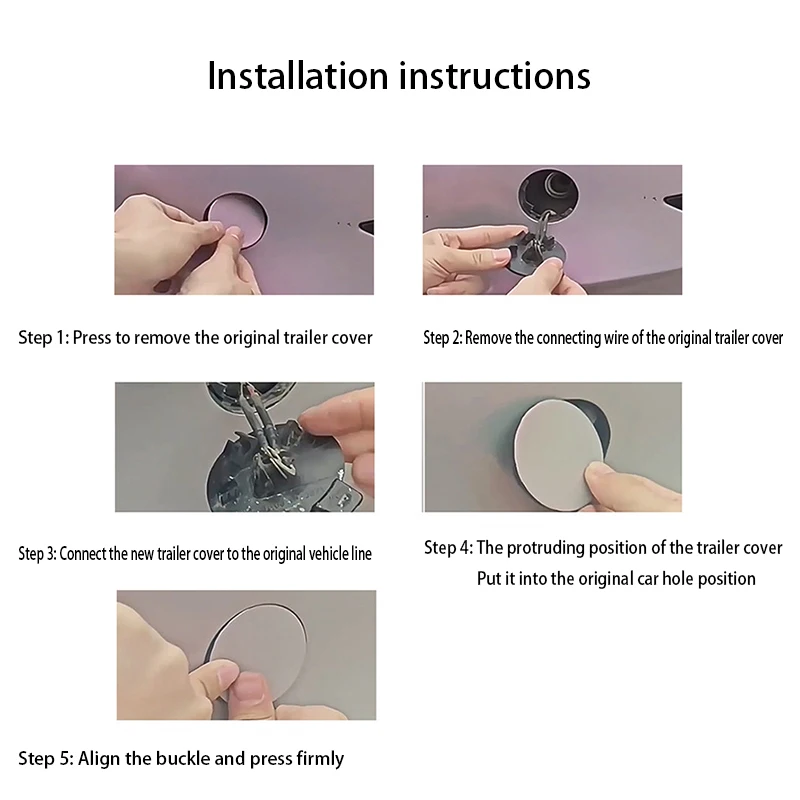 Installation instructions

Step 1: Press to remove the original trailer cover

Step 2: Remove the connecting wire of the original trailer cover

Step 3: Connect the new trailer cover to the original vehicle line

Step 4: The protruding position of the trailer cover
Put it into the original car hole position

Step 5: Align the buckle and press firmly