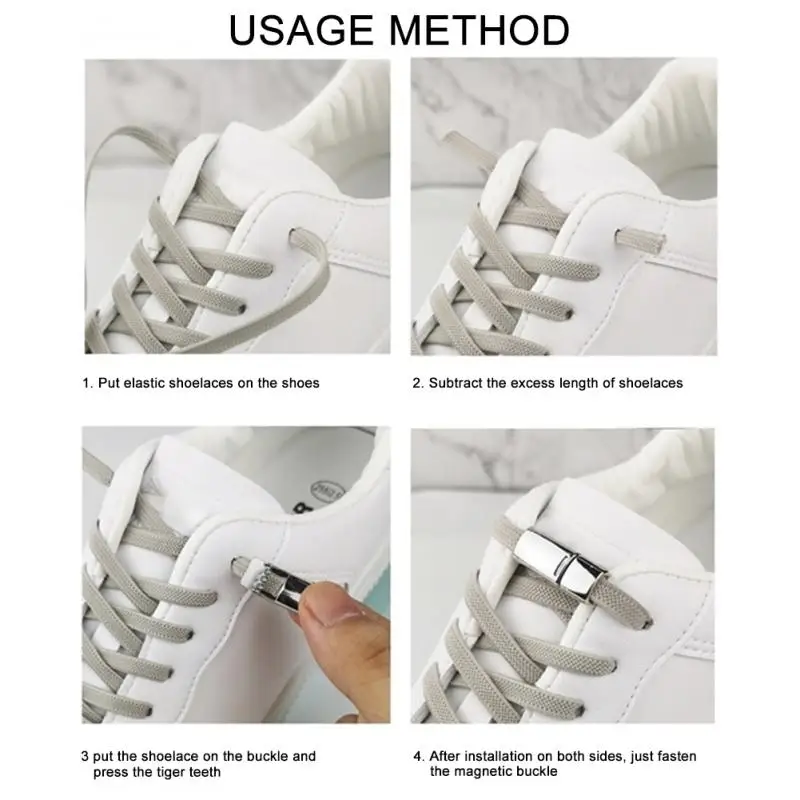 USAGE METHOD

1. Put elastic shoelaces on the shoes

2. Subtract the excess length of shoelaces

3 put the shoelace on the buckle and press the tiger teeth

4. After installation on both sides, just fasten the magnetic buckle