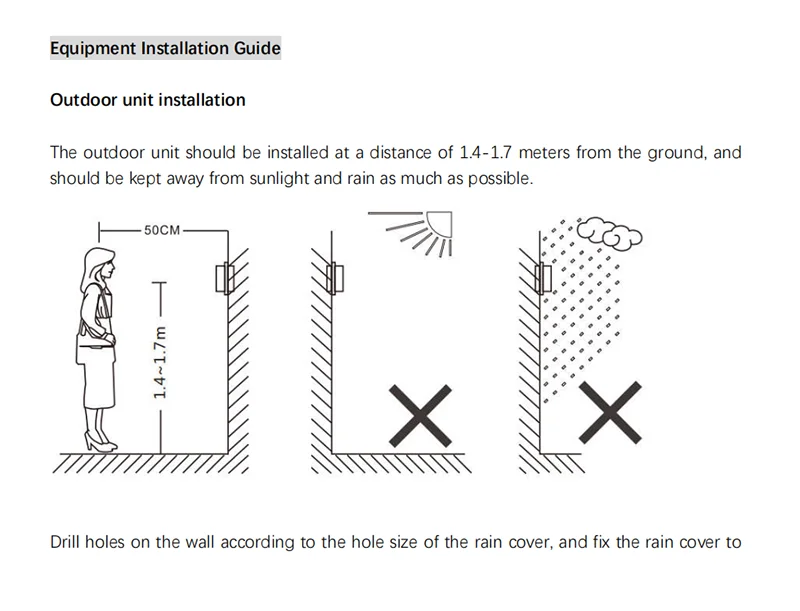 Equipment Installation Guide

Outdoor unit installation

The outdoor unit should be installed at a distance of 1.4-1.7 meters from the ground, and should be kept away from sunlight and rain as much as possible.

50CM

1.4~1.7m

Drill holes on the wall according to the hole size of the rain cover, and fix the rain cover to