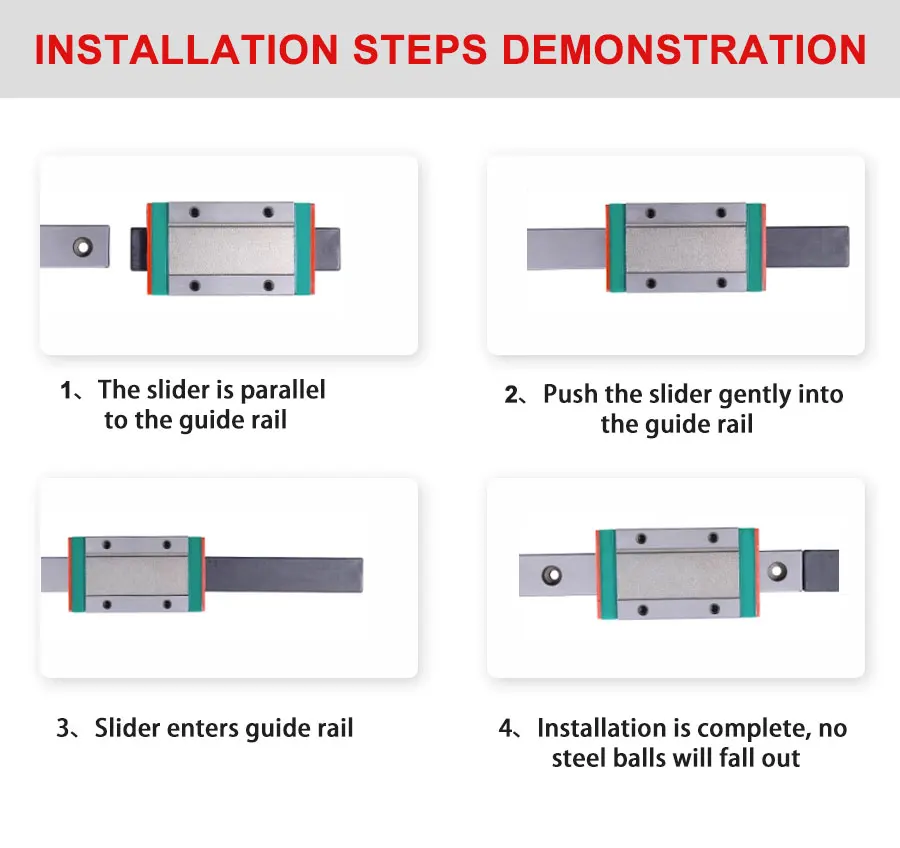 INSTALLATION STEPS DEMONSTRATION

1、The slider is parallel to the guide rail

2、Push the slider gently into the guide rail

3、Slider enters guide rail

4、Installation is complete, no steel balls will fall out