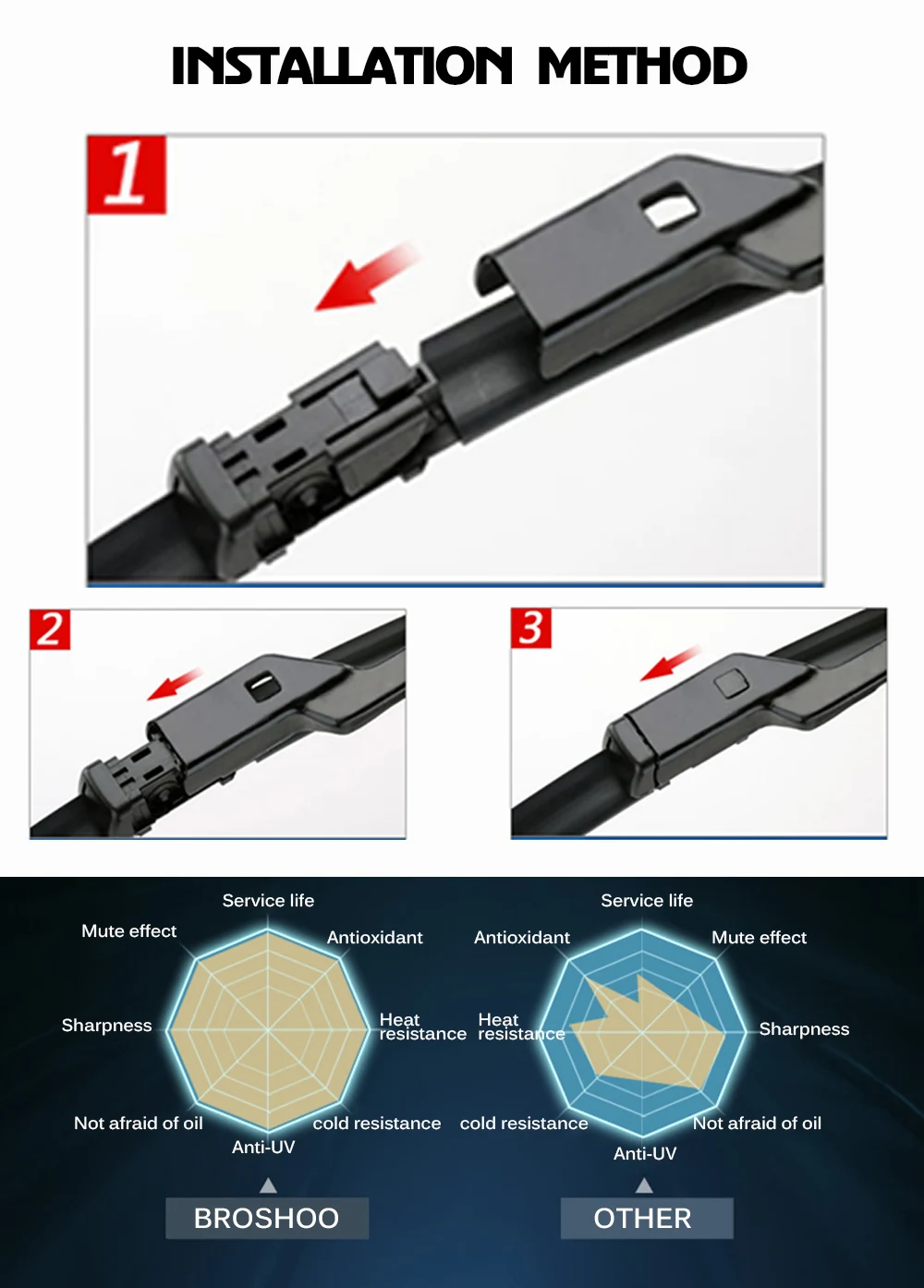 INSTALLATION METHOD

1

2

3

Service life
Mute effect
Antioxidant
Sharpness
Heat resistance
Not afraid of oil
cold resistance
Anti-UV
BROSHOO

Service life
Antioxidant
Mute effect
Heat resistance
Sharpness
cold resistance
Not afraid of oil
Anti-UV
OTHER