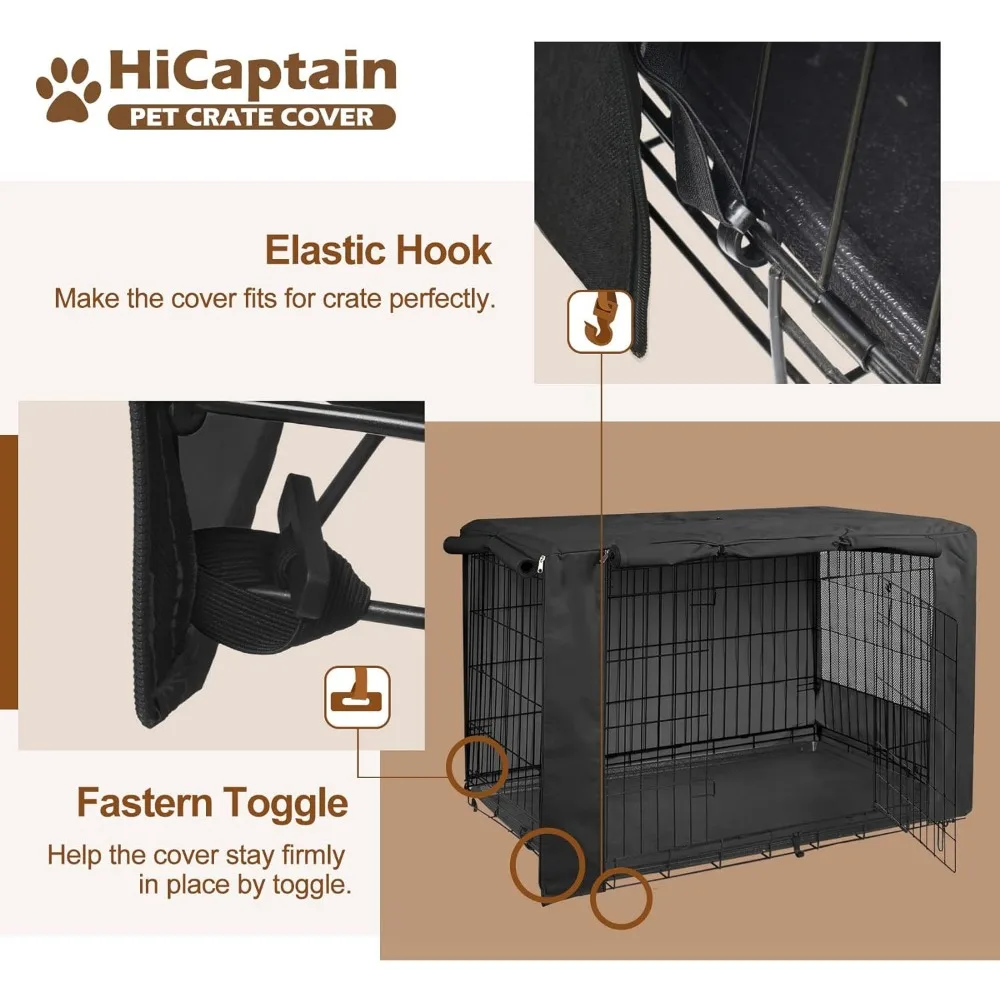 HiCaptain
PET CRATE COVER

Elastic Hook
Make the cover fits for crate perfectly.

Fastern Toggle
Help the cover stay firmly in place by toggle.