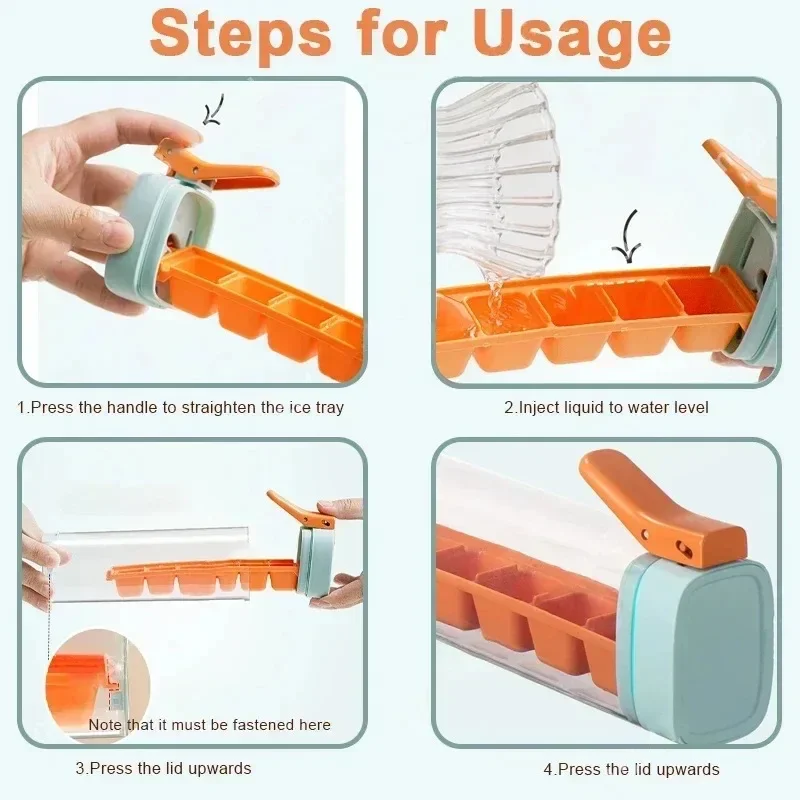 Steps for Usage

1.Press the handle to straighten the ice tray

2.Inject liquid to water level

Note that it must be fastened here

3.Press the lid upwards

4.Press the lid upwards