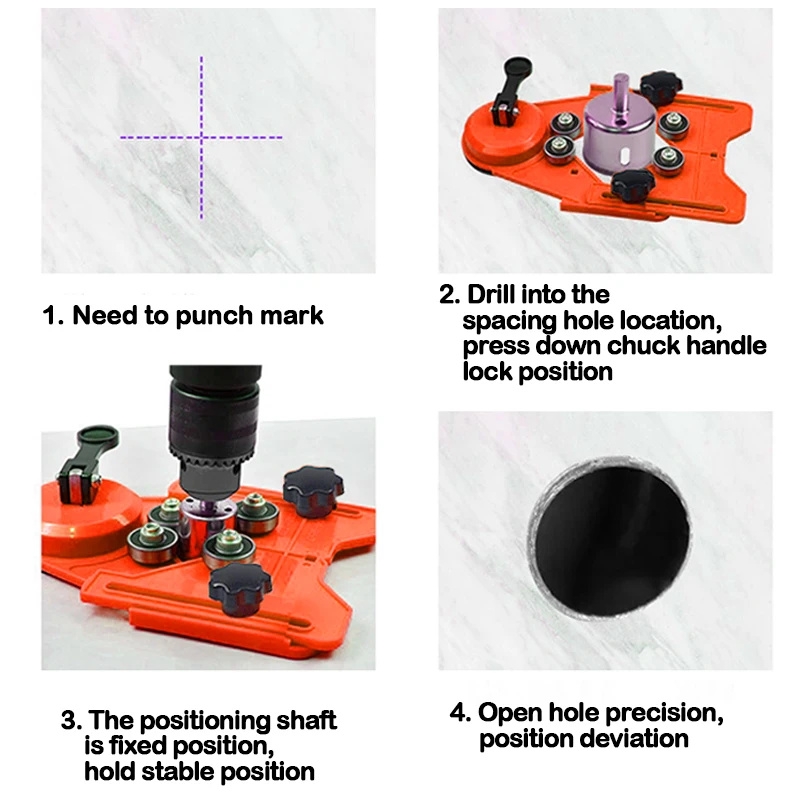 1. Need to punch mark

2. Drill into the spacing hole location, press down chuck handle lock position

3. The positioning shaft is fixed position, hold stable position

4. Open hole precision, position deviation