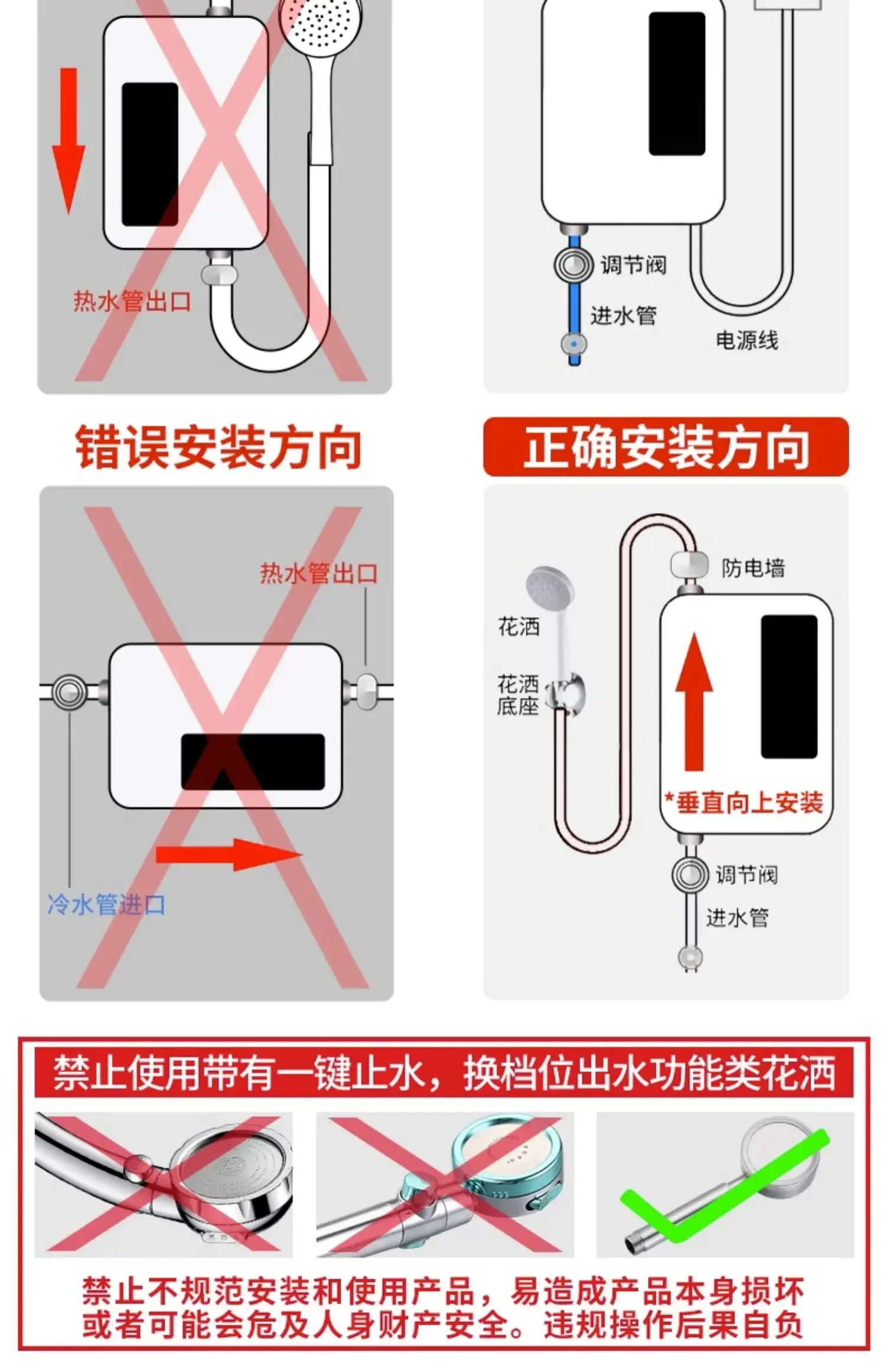 热水管出口

调节阀
进水管
电源线

错误安装方向

正确安装方向

热水管出口

冷水管进口

防电墙
花洒
花洒底座
*垂直向上安装
调节阀
进水管

禁止使用带有一键止水，换档位出水功能类花洒

禁止不规范安装和使用产品，易造成产品本身损坏或者可能会危及人身财产安全。违规操作后果自负